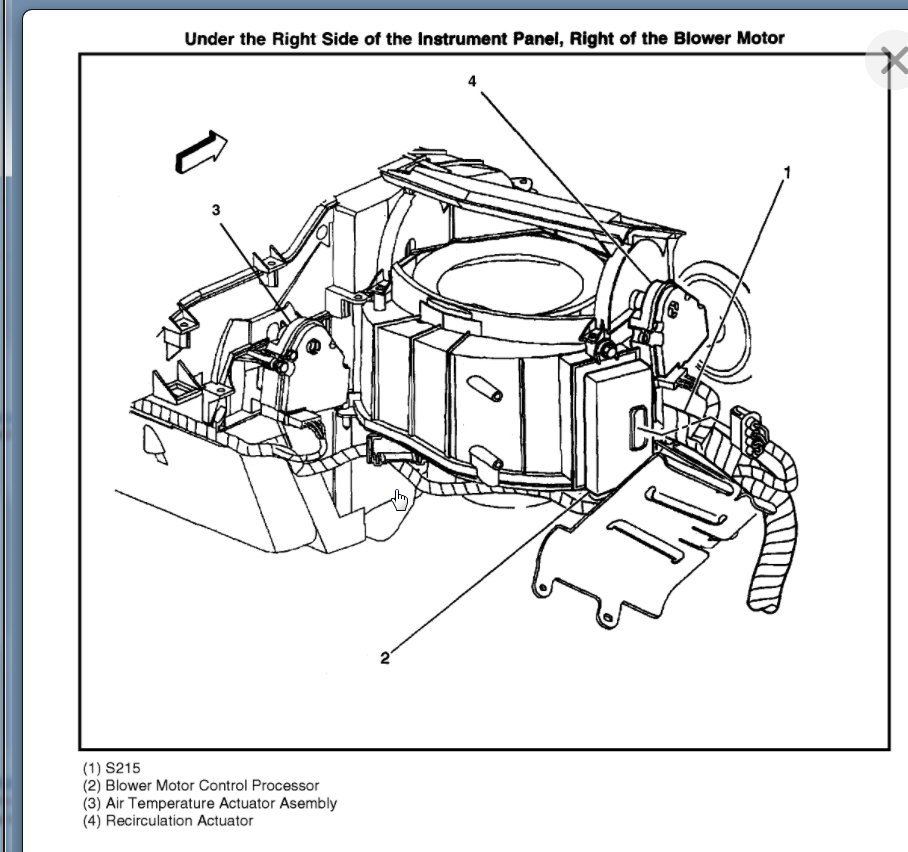 Under the Right Side of the Instrument Panel, Right of the Blower Motor

4

1

3

2

(1) S215
(2) Blower Motor Control Processor
(3) Air Temperature Actuator Asembly
(4) Recirculation Actuator