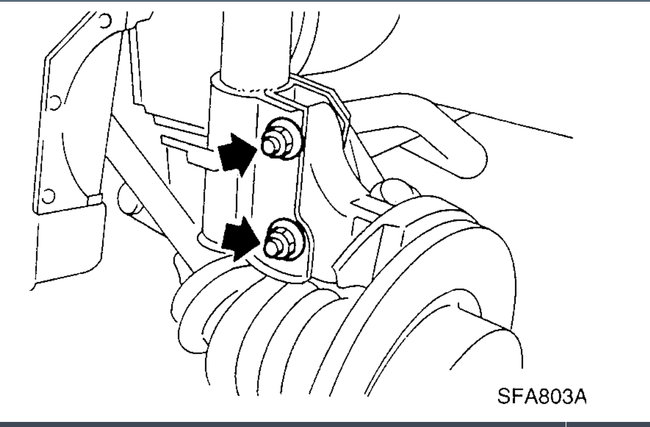 SFA803A