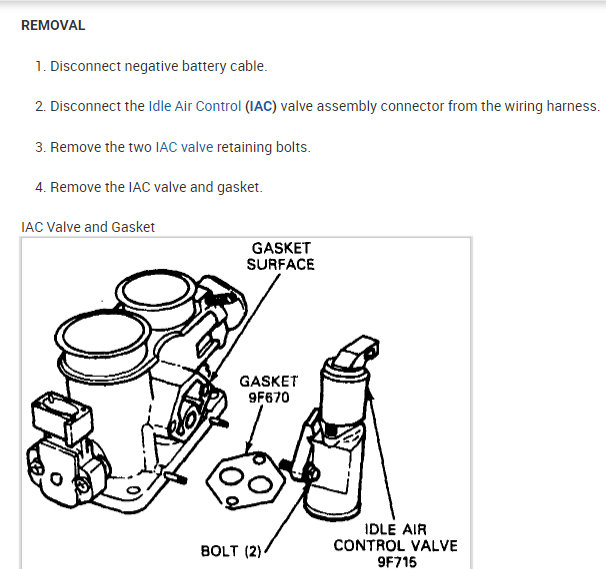 REMOVAL

1. Disconnect negative battery cable.

2. Disconnect the Idle Air Control (IAC) valve assembly connector from the wiring harness.

3. Remove the two IAC valve retaining bolts.

4. Remove the IAC valve and gasket.

IAC Valve and Gasket

GASKET SURFACE

GASKET 9F670

BOLT (2)

IDLE AIR CONTROL VALVE 9F715