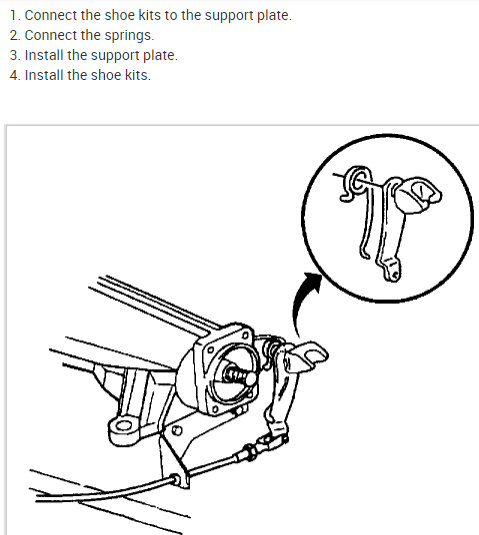 1. Connect the shoe kits to the support plate.
2. Connect the springs.
3. Install the support plate.
4. Install the shoe kits.