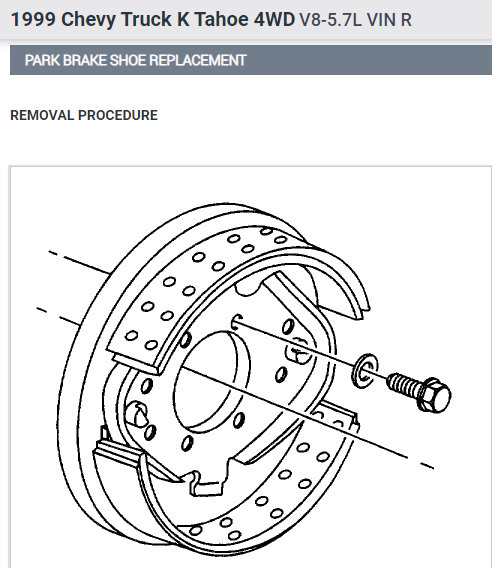 1999 Chevy Truck K Tahoe 4WD V8-5.7L VIN R

PARK BRAKE SHOE REPLACEMENT

REMOVAL PROCEDURE