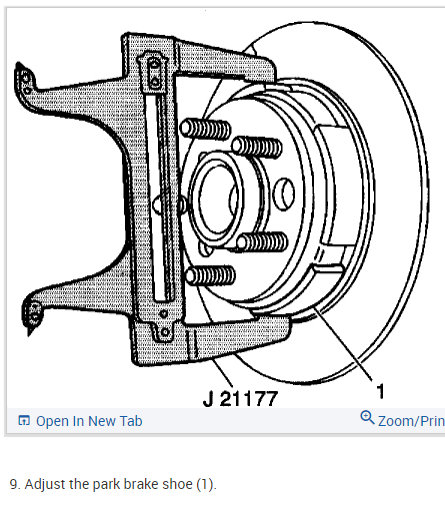 J 21177
1

Open In New Tab
Zoom/Prin

9. Adjust the park brake shoe (1).