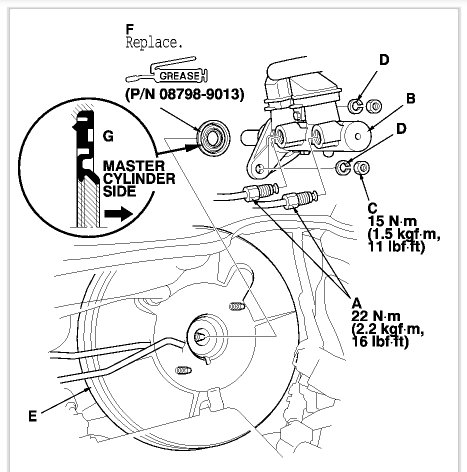 F
Replace.

GREASE
(P/N 08798-9013)

G

MASTER CYLINDER SIDE

D

B

D

C
15 N·m
(1.5 kgf·m,
11 lbf·ft)

A
22 N·m
(2.2 kgf·m,
16 lbf·ft)

E