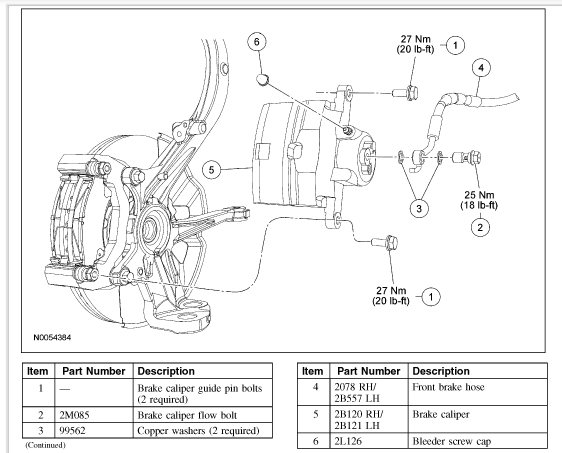 6

27 Nm (20 lb-ft) 1

4

5

3

25 Nm (18 lb-ft)

2

27 Nm (20 lb-ft) 1

N0054384

| Item | Part Number | Description |
|---|---|---|
| 1 | — | Brake caliper guide pin bolts (2 required) |
| 2 | 2M085 | Brake caliper flow bolt |
| 3 | 99562 | Copper washers (2 required) |

(Continued)

| Item | Part Number | Description |
|---|---|---|
| 4 | 2078 RH/ 2B557 LH | Front brake hose |
| 5 | 2B120 RH/ 2B121 LH | Brake caliper |
| 6 | 2L126 | Bleeder screw cap |