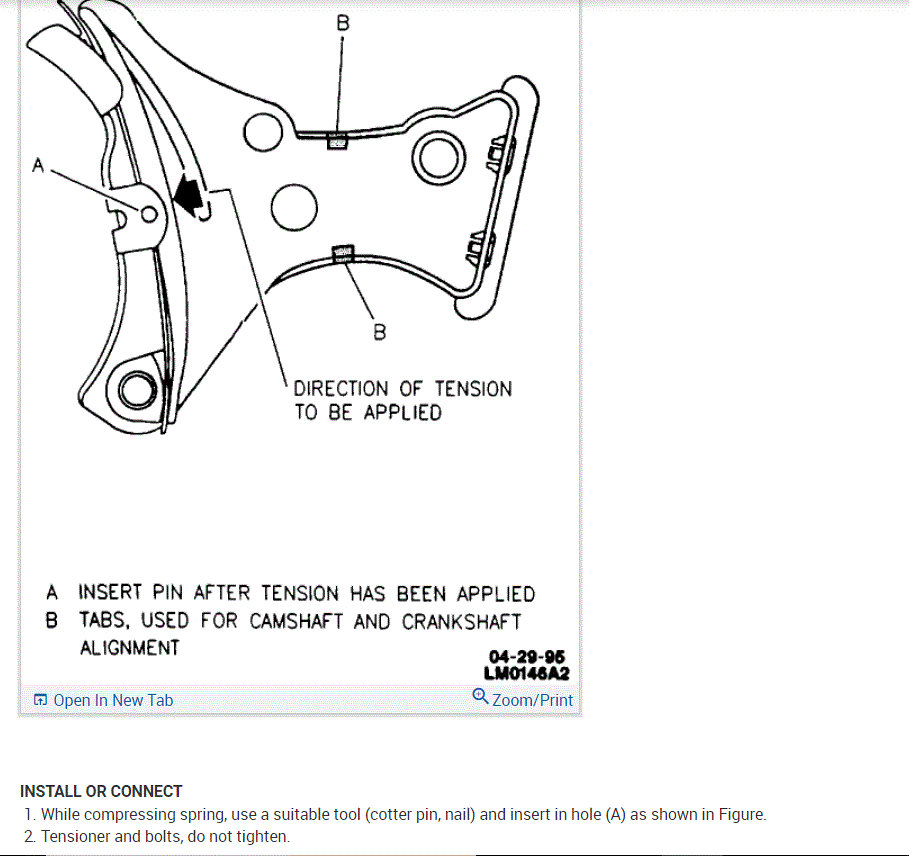 B

A

B

DIRECTION OF TENSION TO BE APPLIED

A INSERT PIN AFTER TENSION HAS BEEN APPLIED
B TABS, USED FOR CAMSHAFT AND CRANKSHAFT ALIGNMENT

04-29-95
LM0146A2

Open In New Tab

Zoom/Print

INSTALL OR CONNECT

1. While compressing spring, use a suitable tool (cotter pin, nail) and insert in hole (A) as shown in Figure.
2. Tensioner and bolts, do not tighten.