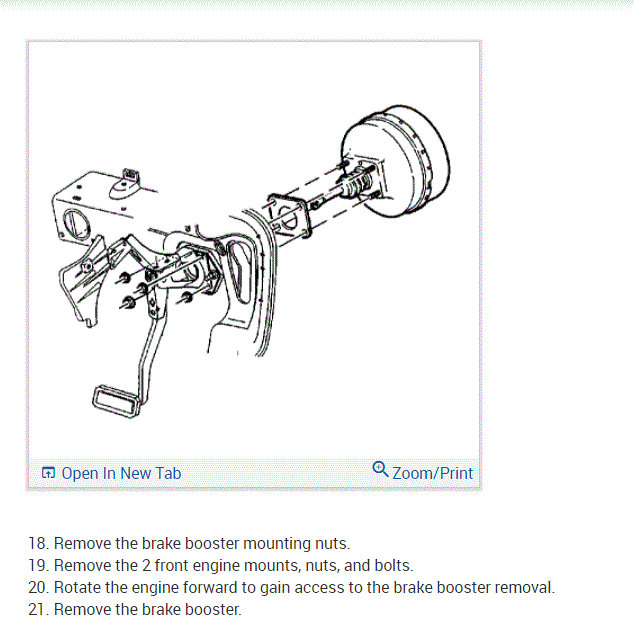 Open In New Tab
Zoom/Print

18. Remove the brake booster mounting nuts.
19. Remove the 2 front engine mounts, nuts, and bolts.
20. Rotate the engine forward to gain access to the brake booster removal.
21. Remove the brake booster.