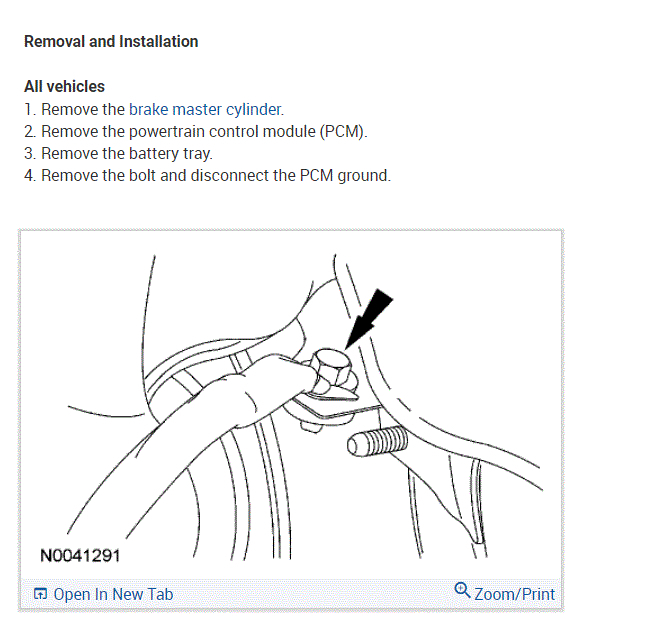 Removal and Installation

All vehicles
1. Remove the brake master cylinder.
2. Remove the powertrain control module (PCM).
3. Remove the battery tray.
4. Remove the bolt and disconnect the PCM ground.

N0041291

Open In New Tab

Zoom/Print