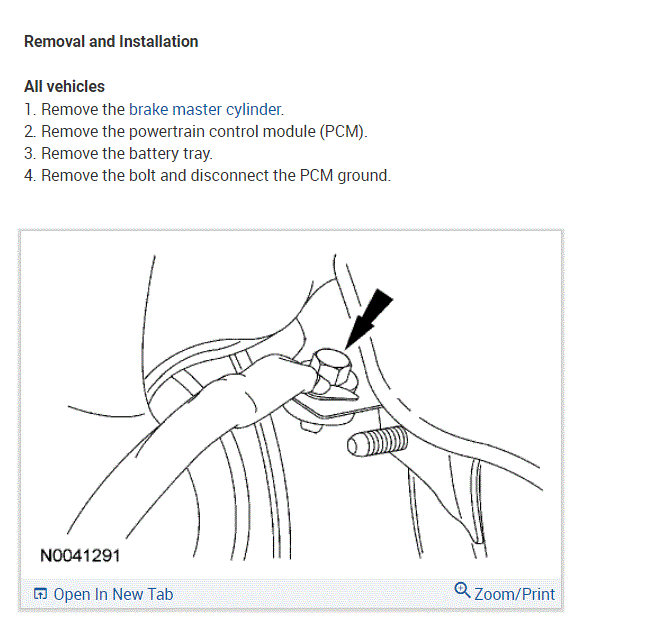 Removal and Installation

All vehicles
1. Remove the brake master cylinder.
2. Remove the powertrain control module (PCM).
3. Remove the battery tray.
4. Remove the bolt and disconnect the PCM ground.

N0041291

Open In New Tab

Zoom/Print