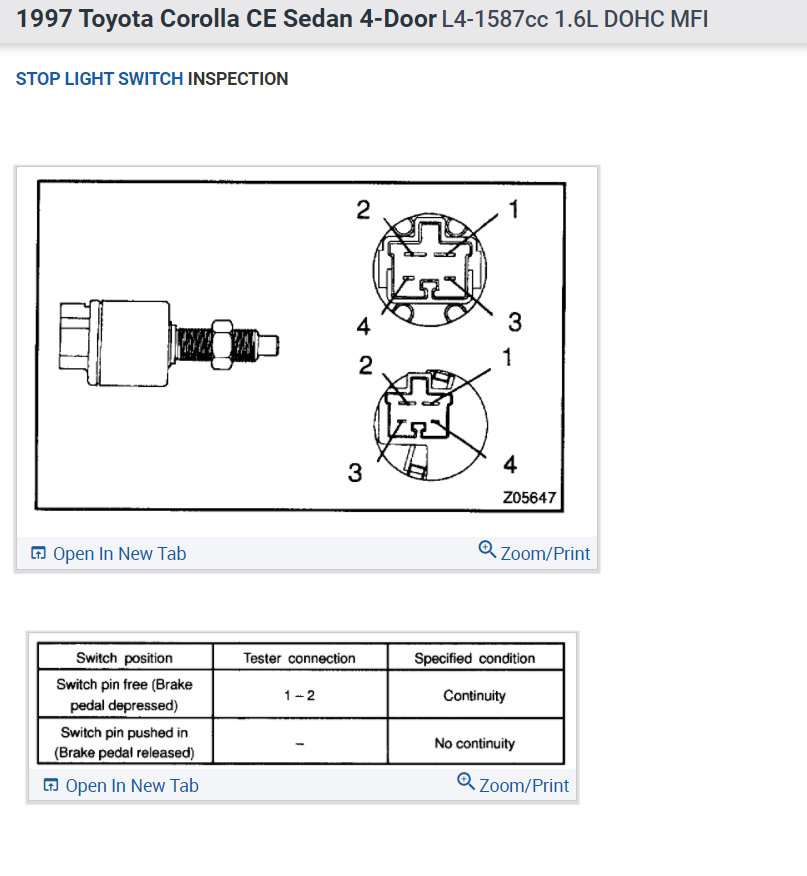 1997 Toyota Corolla CE Sedan 4-Door L4-1587cc 1.6L DOHC MFI

STOP LIGHT SWITCH INSPECTION

2 1 4 3 2 1 3 4

Z05647

Open In New Tab Zoom/Print

| Switch position | Tester connection | Specified condition |
|---|---|---|
| Switch pin free (Brake pedal depressed) | 1 – 2 | Continuity |
| Switch pin pushed in (Brake pedal released) | – | No continuity |

Open In New Tab Zoom/Print