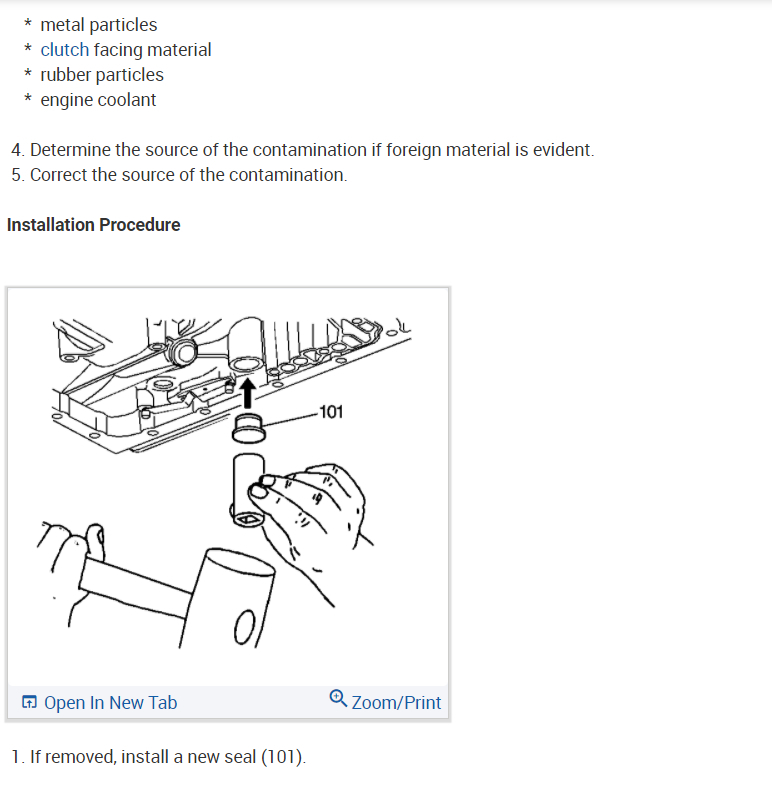 * metal particles
* clutch facing material
* rubber particles
* engine coolant

4. Determine the source of the contamination if foreign material is evident.
5. Correct the source of the contamination.

Installation Procedure

101

Open In New Tab

Zoom/Print

1. If removed, install a new seal (101).