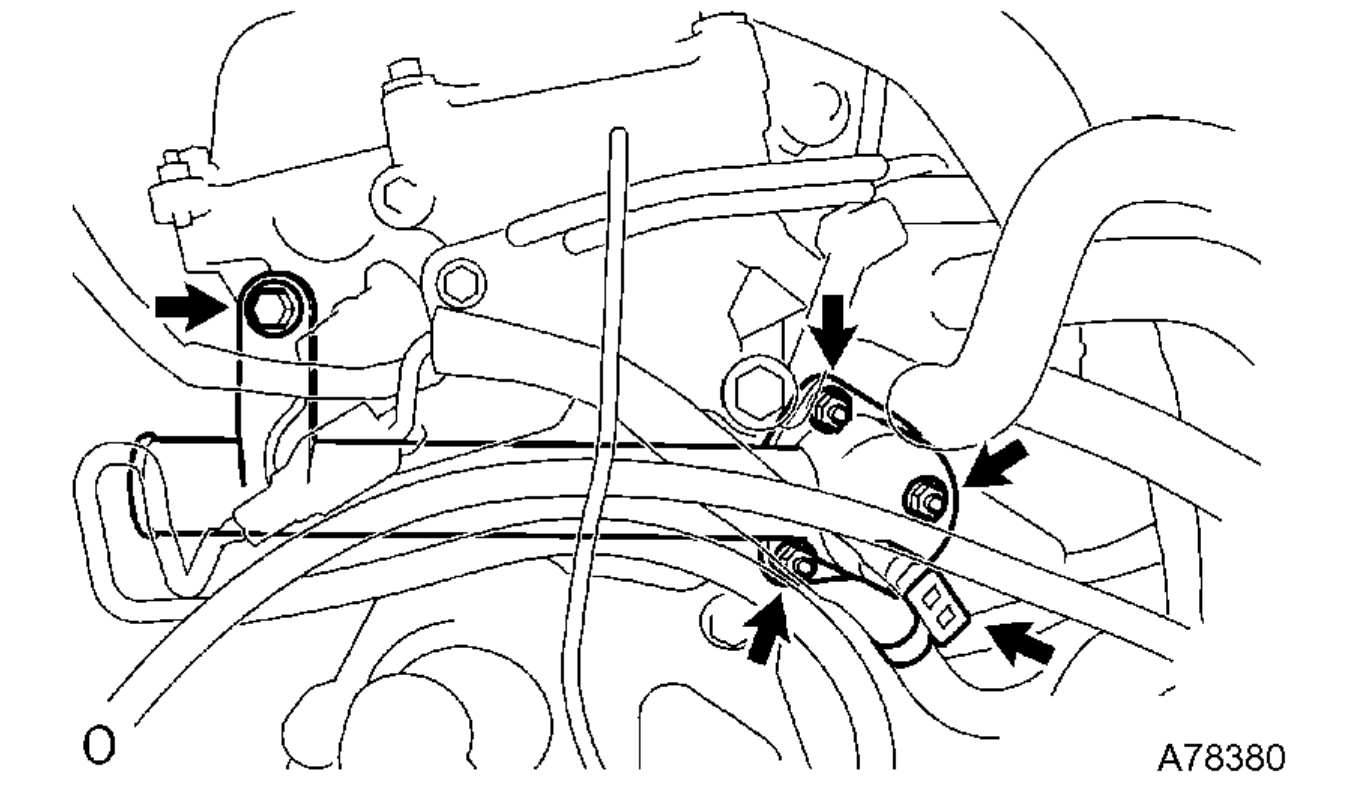 O

A78380