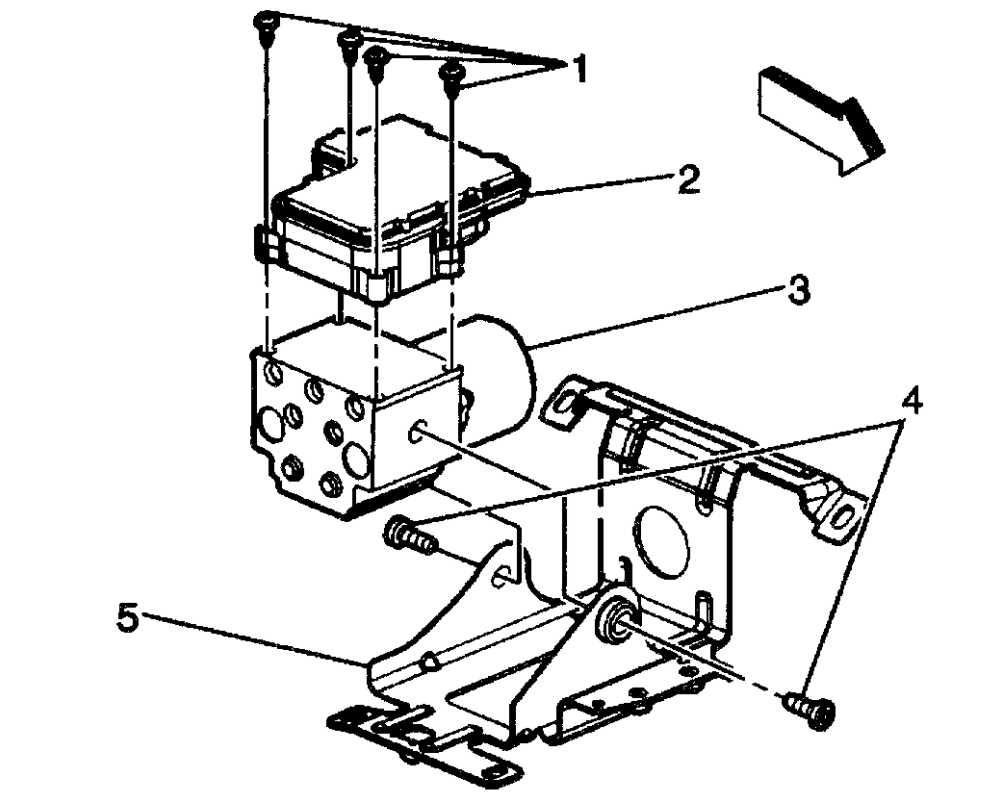 1
2
3
4
5