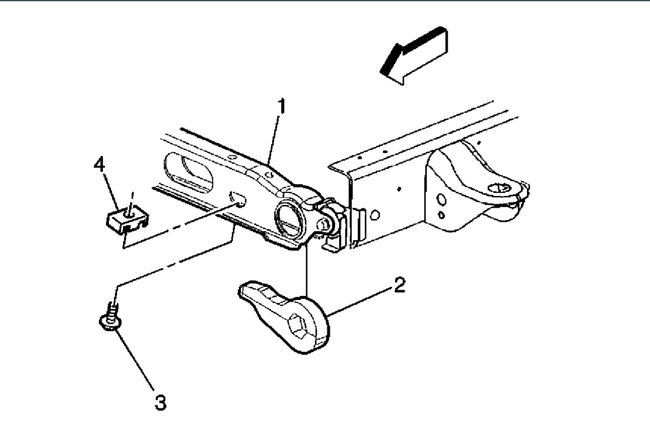 1
4
2
3