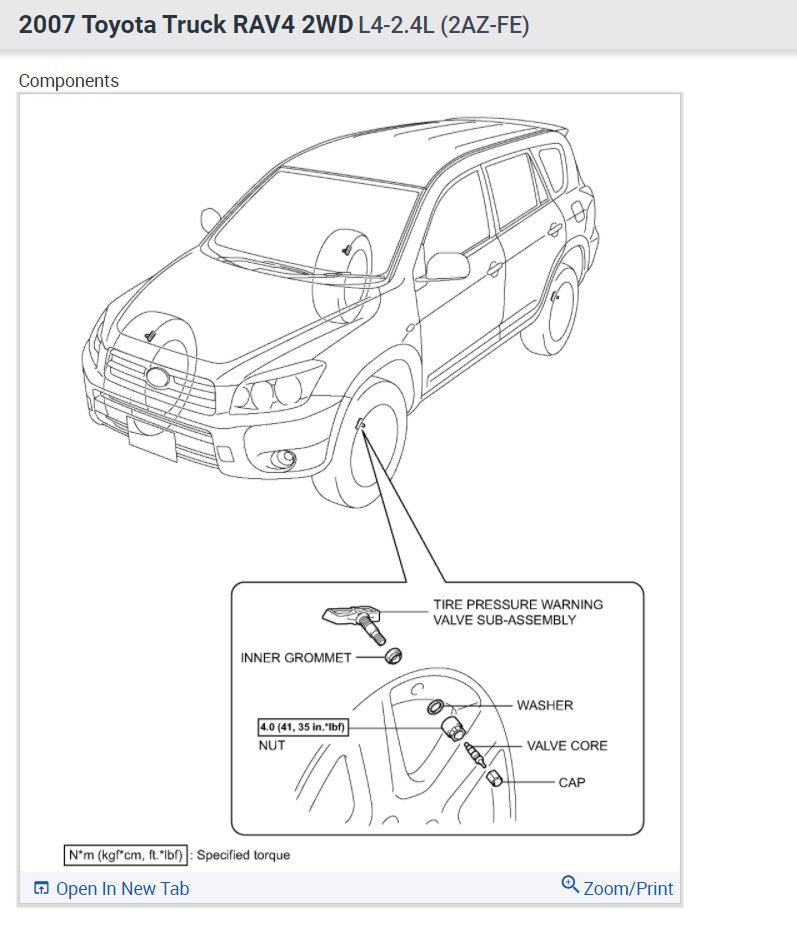 2007 Toyota Truck RAV4 2WD L4-2.4L (2AZ-FE)

Components

TIRE PRESSURE WARNING VALVE SUB-ASSEMBLY

INNER GROMMET

WASHER

4.0 (41, 35 in.*lbf)

NUT

VALVE CORE

CAP

N*m (kgf*cm, ft.*lbf) : Specified torque

Open In New Tab

Zoom/Print