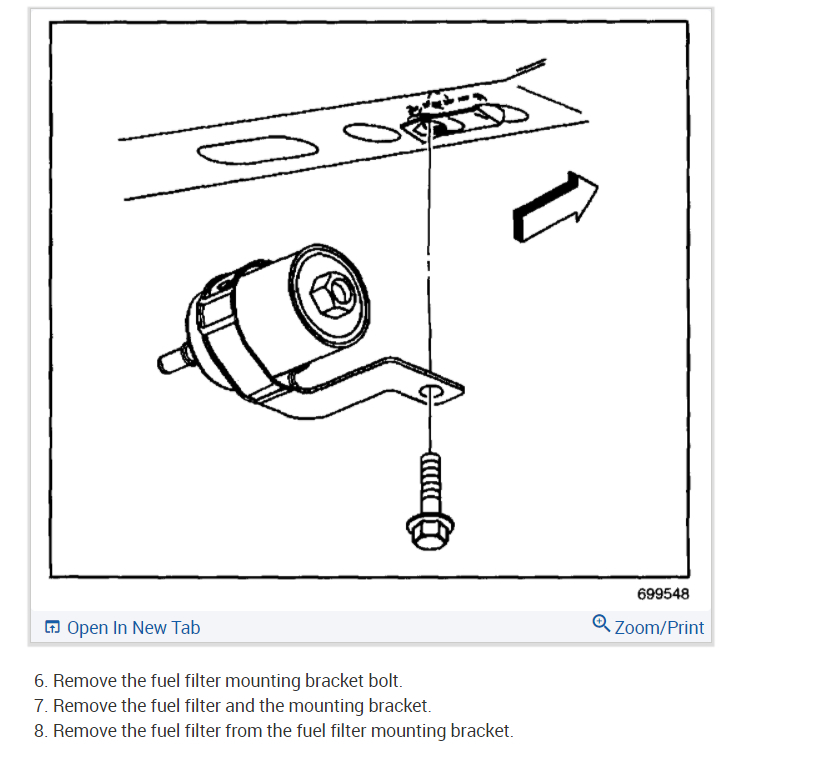 699548

Open In New Tab

Zoom/Print

6. Remove the fuel filter mounting bracket bolt.
7. Remove the fuel filter and the mounting bracket.
8. Remove the fuel filter from the fuel filter mounting bracket.