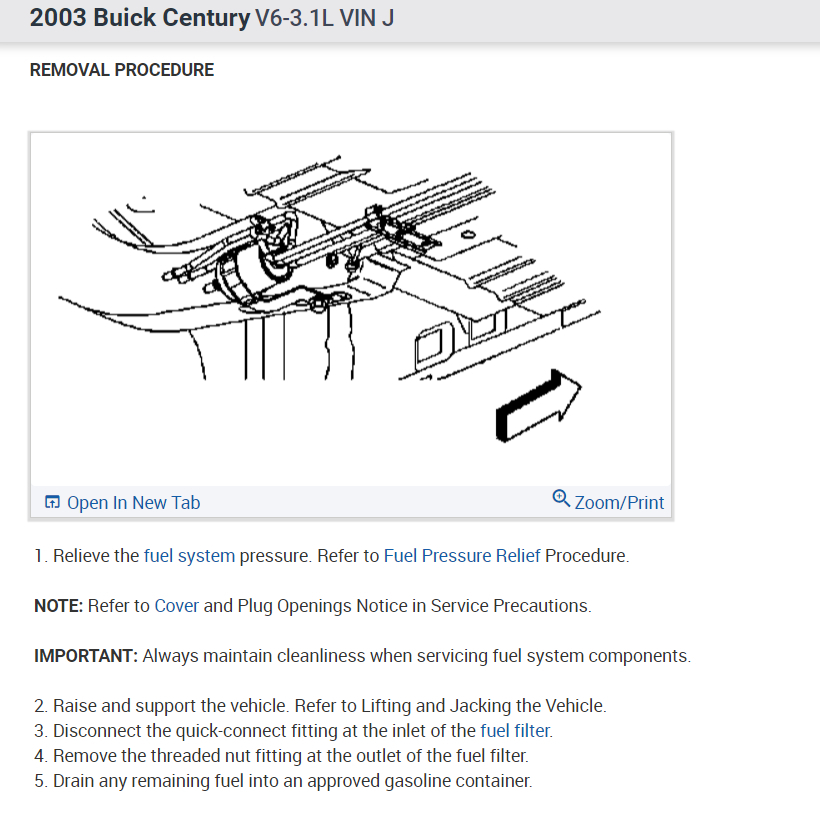 2003 Buick Century V6-3.1L VIN J

REMOVAL PROCEDURE

Open In New Tab

Zoom/Print

1. Relieve the fuel system pressure. Refer to Fuel Pressure Relief Procedure.

NOTE: Refer to Cover and Plug Openings Notice in Service Precautions.

IMPORTANT: Always maintain cleanliness when servicing fuel system components.

2. Raise and support the vehicle. Refer to Lifting and Jacking the Vehicle.
3. Disconnect the quick-connect fitting at the inlet of the fuel filter.
4. Remove the threaded nut fitting at the outlet of the fuel filter.
5. Drain any remaining fuel into an approved gasoline container.