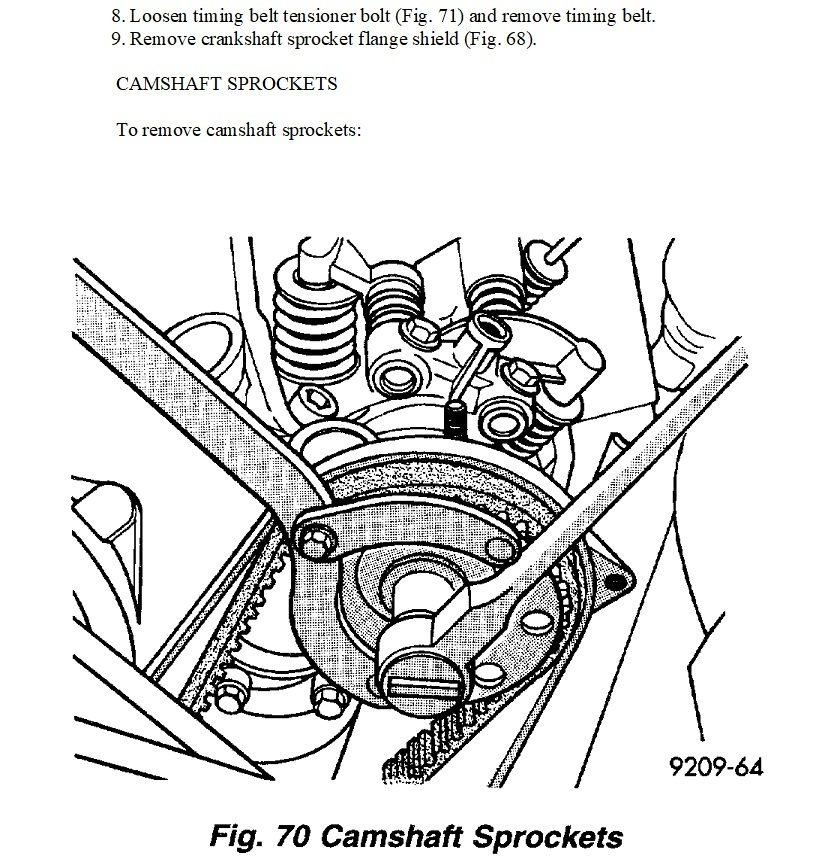 8. Loosen timing belt tensioner bolt (Fig. 71) and remove timing belt.
9. Remove crankshaft sprocket flange shield (Fig. 68).

CAMSHAFT SPROCKETS

To remove camshaft sprockets:

9209-64

Fig. 70 Camshaft Sprockets