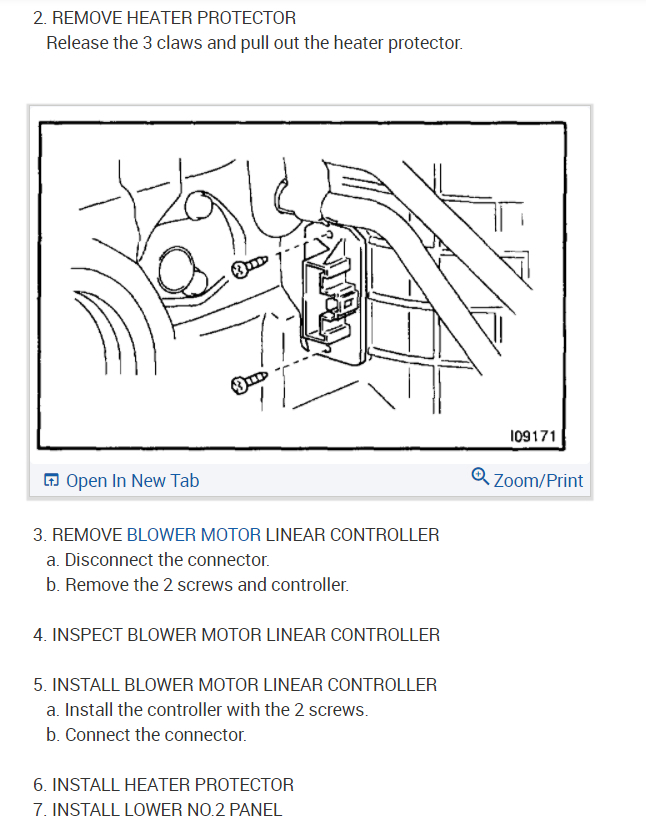 2. REMOVE HEATER PROTECTOR
Release the 3 claws and pull out the heater protector.

I09171

Open In New Tab

Zoom/Print

3. REMOVE BLOWER MOTOR LINEAR CONTROLLER
a. Disconnect the connector.
b. Remove the 2 screws and controller.

4. INSPECT BLOWER MOTOR LINEAR CONTROLLER

5. INSTALL BLOWER MOTOR LINEAR CONTROLLER
a. Install the controller with the 2 screws.
b. Connect the connector.

6. INSTALL HEATER PROTECTOR
7. INSTALL LOWER NO.2 PANEL