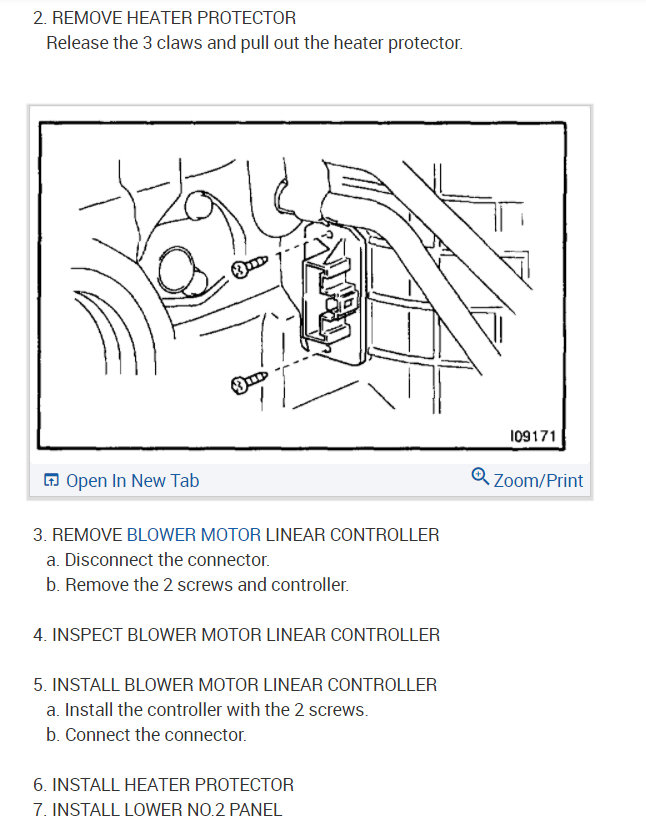 2. REMOVE HEATER PROTECTOR
Release the 3 claws and pull out the heater protector.

I09171

Open In New Tab

Zoom/Print

3. REMOVE BLOWER MOTOR LINEAR CONTROLLER
a. Disconnect the connector.
b. Remove the 2 screws and controller.

4. INSPECT BLOWER MOTOR LINEAR CONTROLLER

5. INSTALL BLOWER MOTOR LINEAR CONTROLLER
a. Install the controller with the 2 screws.
b. Connect the connector.

6. INSTALL HEATER PROTECTOR
7. INSTALL LOWER NO.2 PANEL