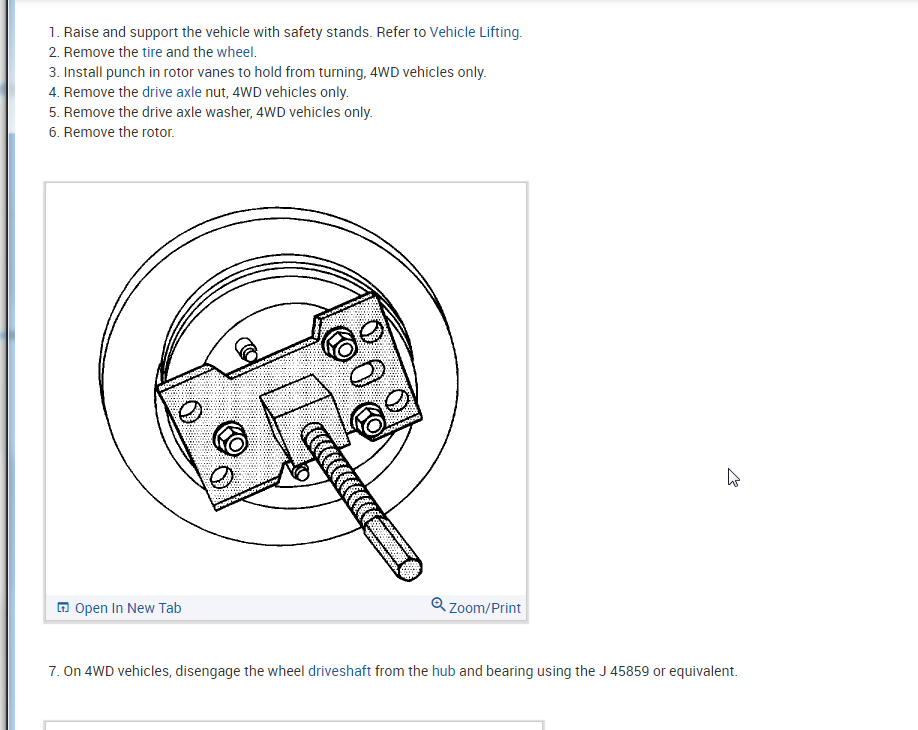 1. Raise and support the vehicle with safety stands. Refer to Vehicle Lifting.
2. Remove the tire and the wheel.
3. Install punch in rotor vanes to hold from turning, 4WD vehicles only.
4. Remove the drive axle nut, 4WD vehicles only.
5. Remove the drive axle washer, 4WD vehicles only.
6. Remove the rotor.

Open In New Tab

Zoom/Print

7. On 4WD vehicles, disengage the wheel driveshaft from the hub and bearing using the J 45859 or equivalent.