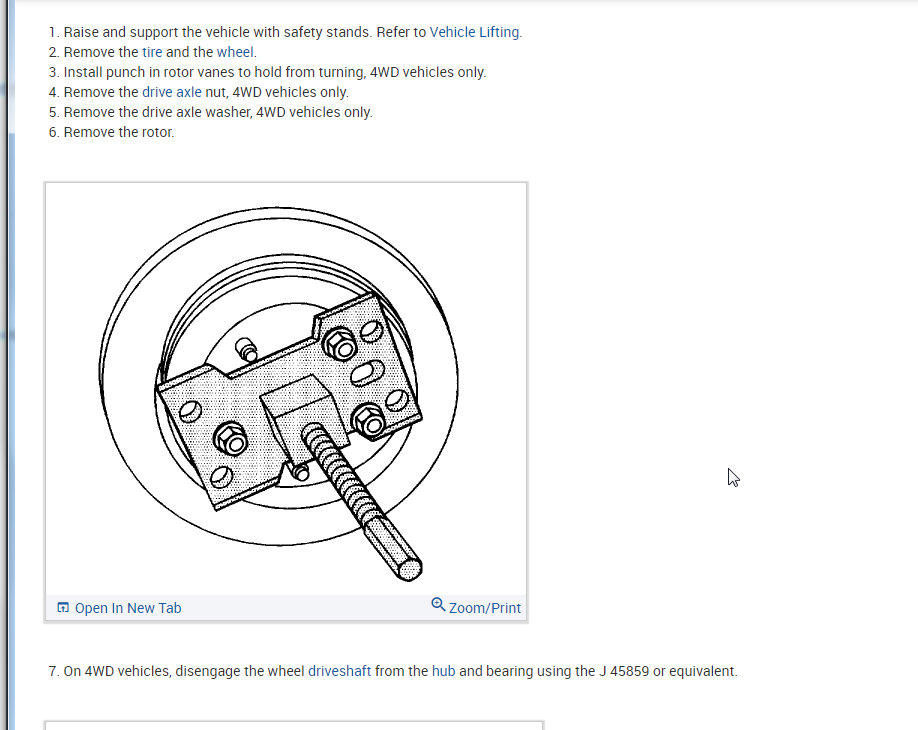 1. Raise and support the vehicle with safety stands. Refer to Vehicle Lifting.
2. Remove the tire and the wheel.
3. Install punch in rotor vanes to hold from turning, 4WD vehicles only.
4. Remove the drive axle nut, 4WD vehicles only.
5. Remove the drive axle washer, 4WD vehicles only.
6. Remove the rotor.

Open In New Tab
Zoom/Print

7. On 4WD vehicles, disengage the wheel driveshaft from the hub and bearing using the J 45859 or equivalent.