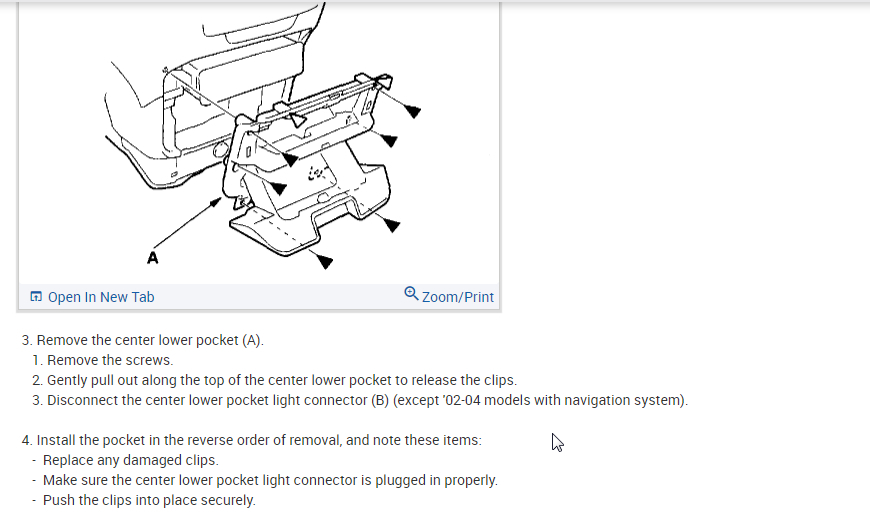 A

Open In New Tab

Zoom/Print

3. Remove the center lower pocket (A).
1. Remove the screws.
2. Gently pull out along the top of the center lower pocket to release the clips.
3. Disconnect the center lower pocket light connector (B) (except '02-04 models with navigation system).

4. Install the pocket in the reverse order of removal, and note these items:
- Replace any damaged clips.
- Make sure the center lower pocket light connector is plugged in properly.
- Push the clips into place securely.