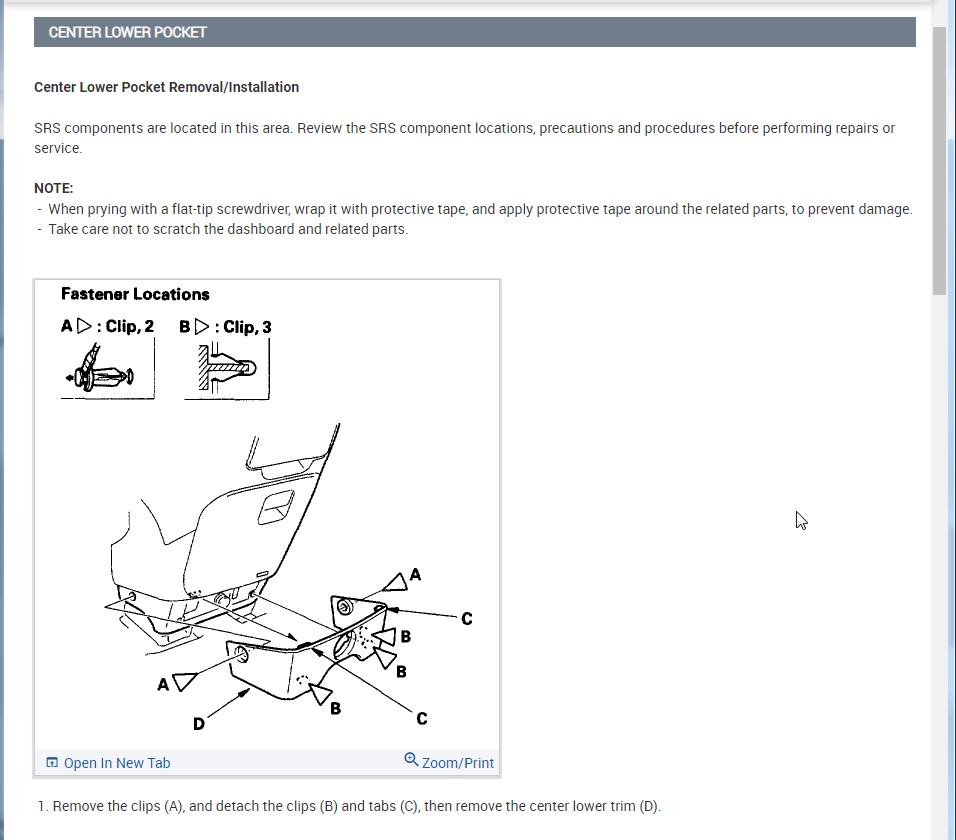 CENTER LOWER POCKET

Center Lower Pocket Removal/Installation

SRS components are located in this area. Review the SRS component locations, precautions and procedures before performing repairs or service.

NOTE:
- When prying with a flat-tip screwdriver, wrap it with protective tape, and apply protective tape around the related parts, to prevent damage.
- Take care not to scratch the dashboard and related parts.

Fastener Locations
A ▷ : Clip, 2 B ▷ : Clip, 3

A
C
B
B
A
B
D
C

Open In New Tab
Zoom/Print

1. Remove the clips (A), and detach the clips (B) and tabs (C), then remove the center lower trim (D).