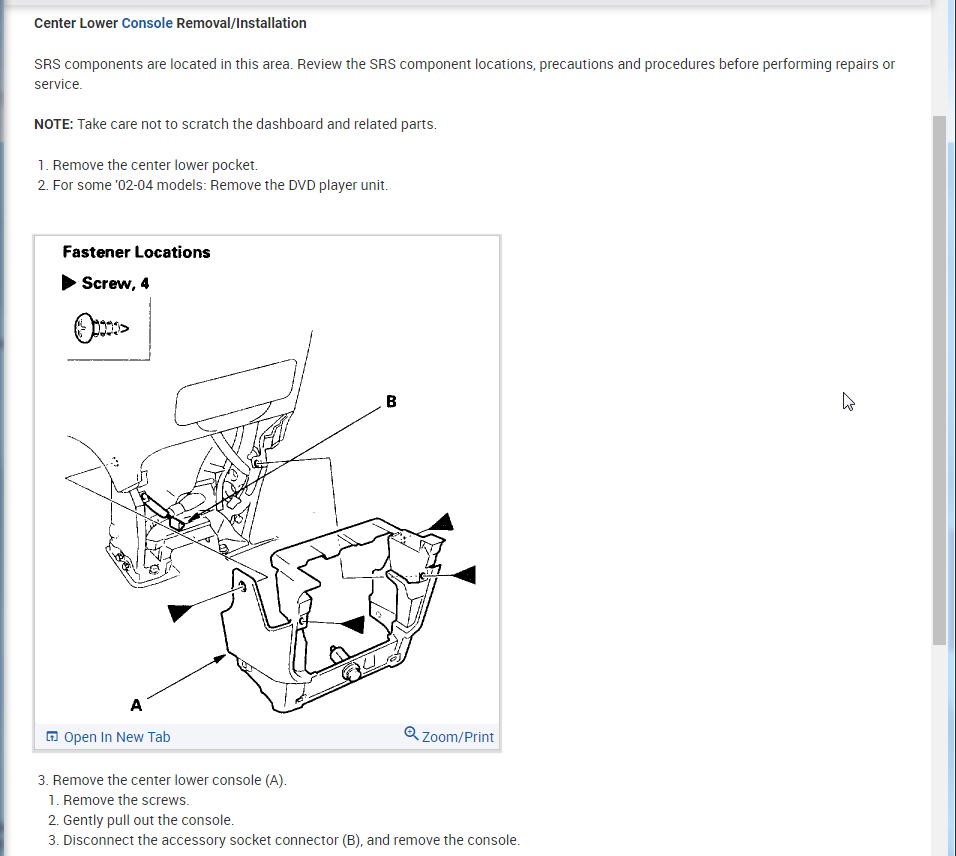 Center Lower Console Removal/Installation

SRS components are located in this area. Review the SRS component locations, precautions and procedures before performing repairs or service.

NOTE: Take care not to scratch the dashboard and related parts.

1. Remove the center lower pocket.
2. For some '02-04 models: Remove the DVD player unit.

Fastener Locations
▶ Screw, 4

B

A

Open In New Tab
Zoom/Print

3. Remove the center lower console (A).
1. Remove the screws.
2. Gently pull out the console.
3. Disconnect the accessory socket connector (B), and remove the console.