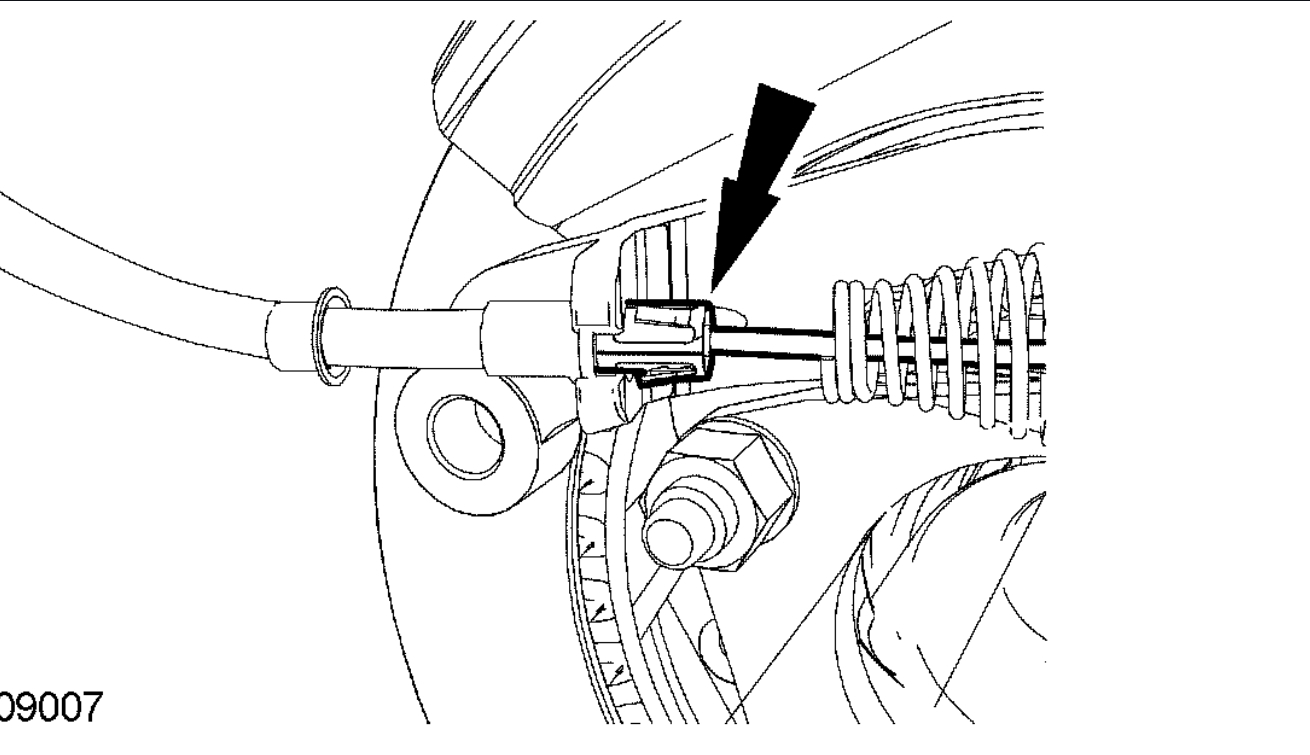 09007