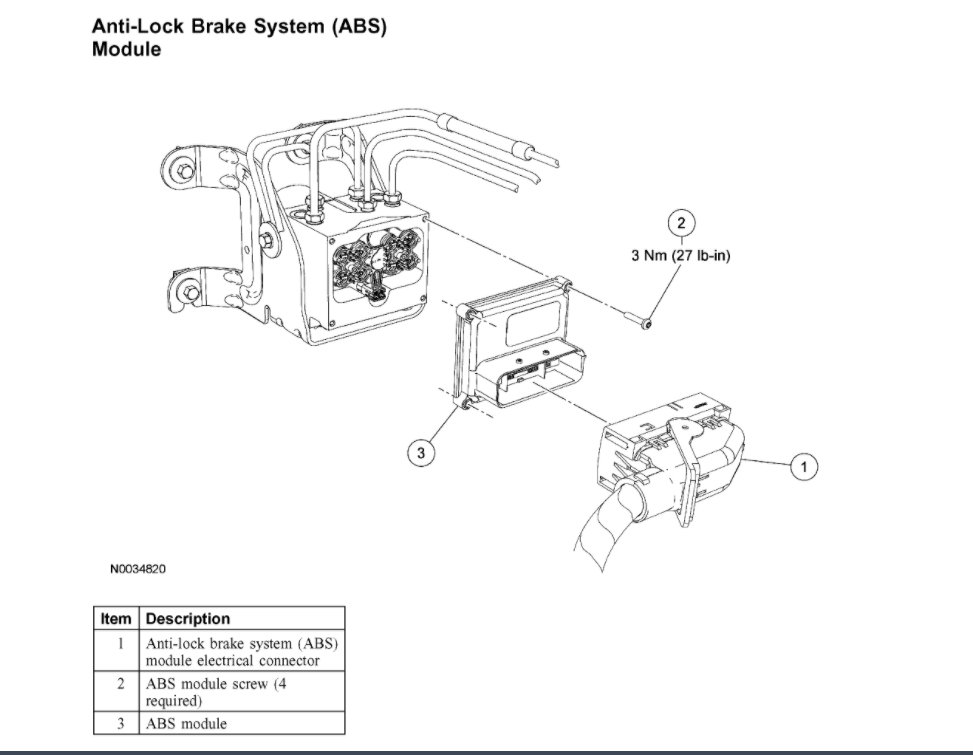 Anti-Lock Brake System (ABS) Module

2
3 Nm (27 lb-in)

3

1

N0034820

| Item | Description |
|---|---|
| 1 | Anti-lock brake system (ABS) module electrical connector |
| 2 | ABS module screw (4 required) |
| 3 | ABS module |