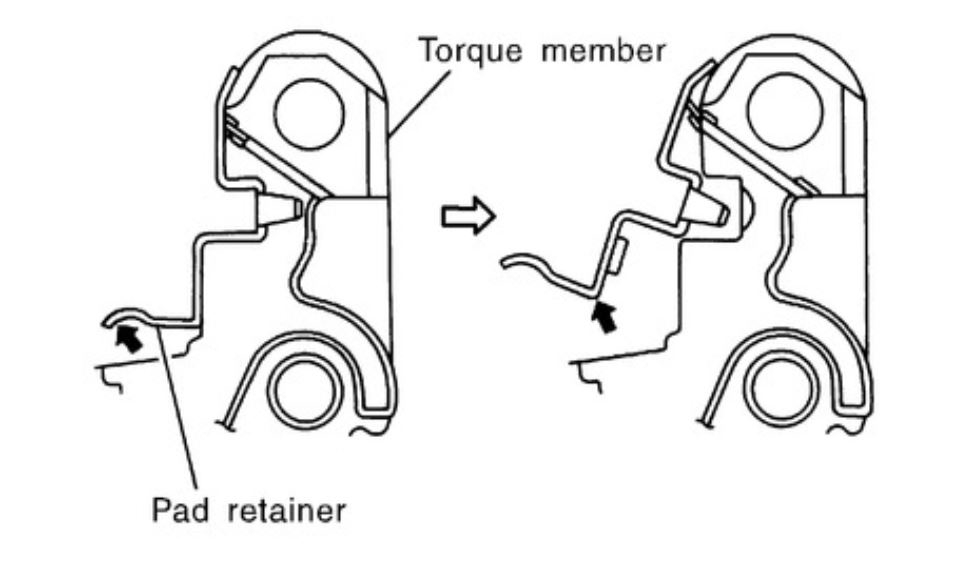 Torque member

Pad retainer