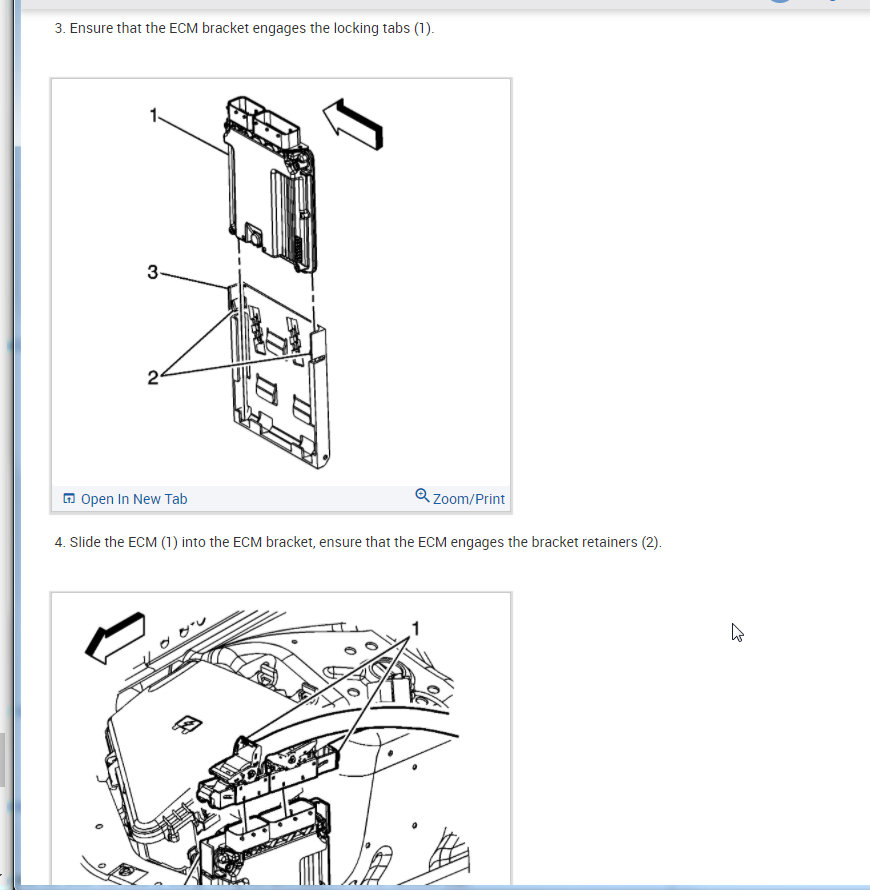 3. Ensure that the ECM bracket engages the locking tabs (1).

1

3

2

Open In New Tab

Zoom/Print

4. Slide the ECM (1) into the ECM bracket, ensure that the ECM engages the bracket retainers (2).

1