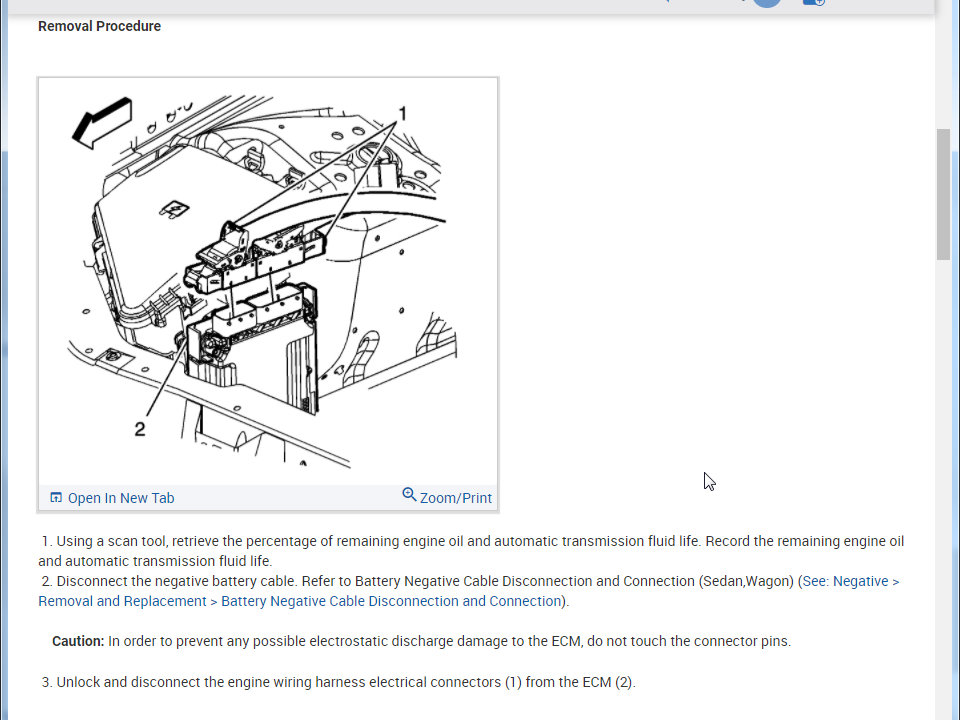 Removal Procedure

1

2

Open In New Tab

Zoom/Print

1. Using a scan tool, retrieve the percentage of remaining engine oil and automatic transmission fluid life. Record the remaining engine oil and automatic transmission fluid life.
2. Disconnect the negative battery cable. Refer to Battery Negative Cable Disconnection and Connection (Sedan,Wagon) (See: Negative > Removal and Replacement > Battery Negative Cable Disconnection and Connection).

Caution: In order to prevent any possible electrostatic discharge damage to the ECM, do not touch the connector pins.

3. Unlock and disconnect the engine wiring harness electrical connectors (1) from the ECM (2).