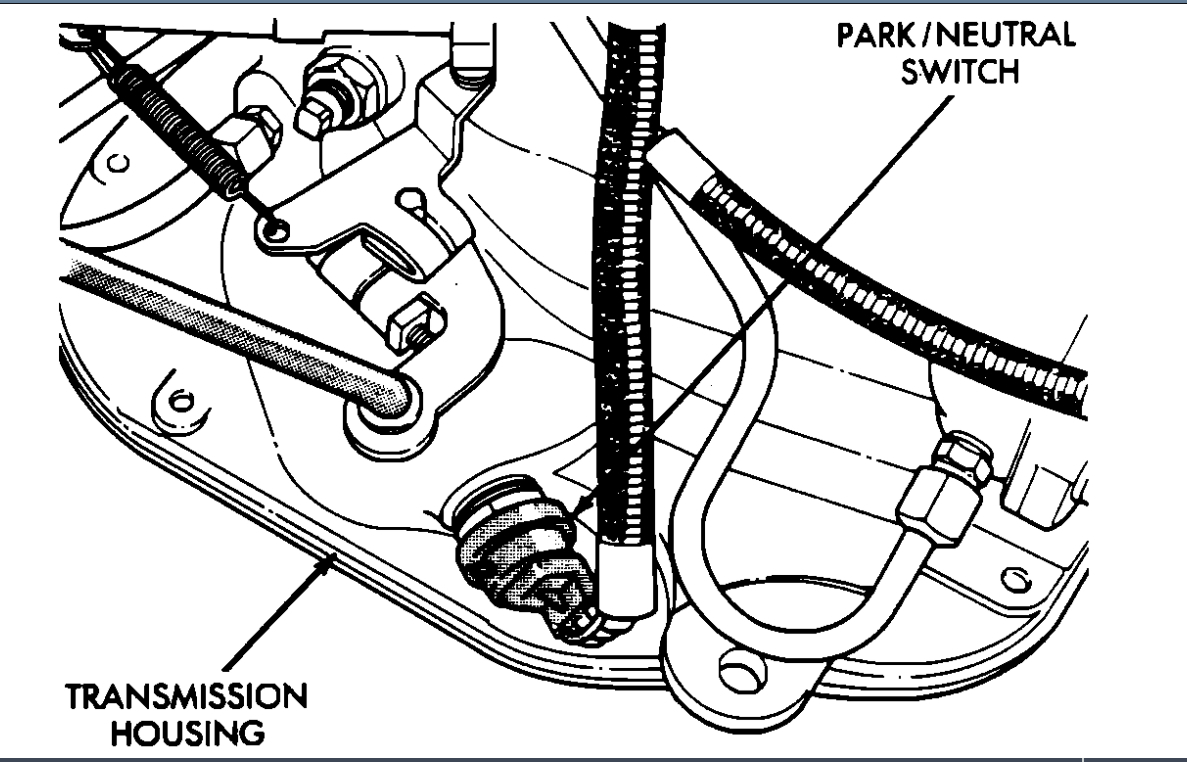 PARK/NEUTRAL SWITCH

TRANSMISSION HOUSING