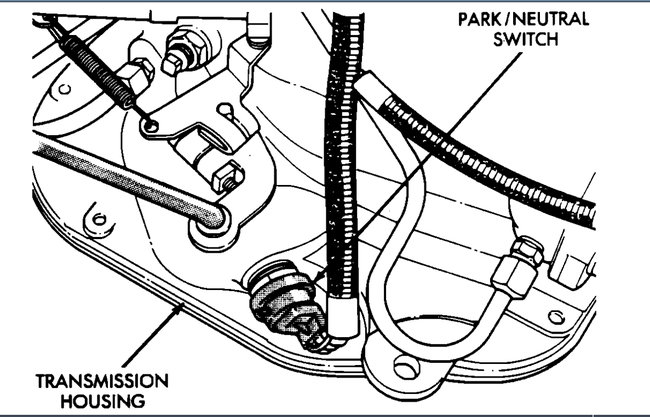 PARK/NEUTRAL SWITCH

TRANSMISSION HOUSING