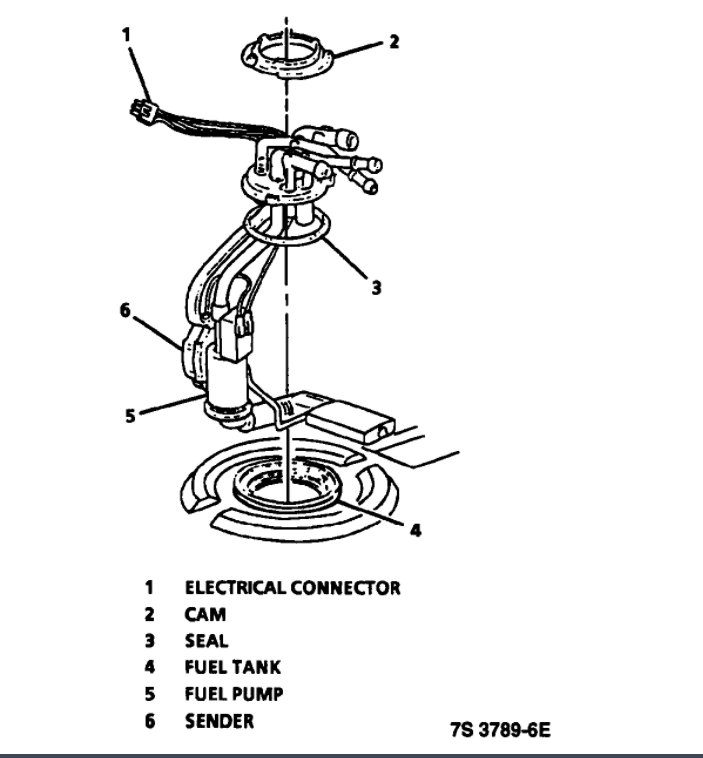 1
2
3
6
5
4

1 ELECTRICAL CONNECTOR
2 CAM
3 SEAL
4 FUEL TANK
5 FUEL PUMP
6 SENDER

7S 3789-6E