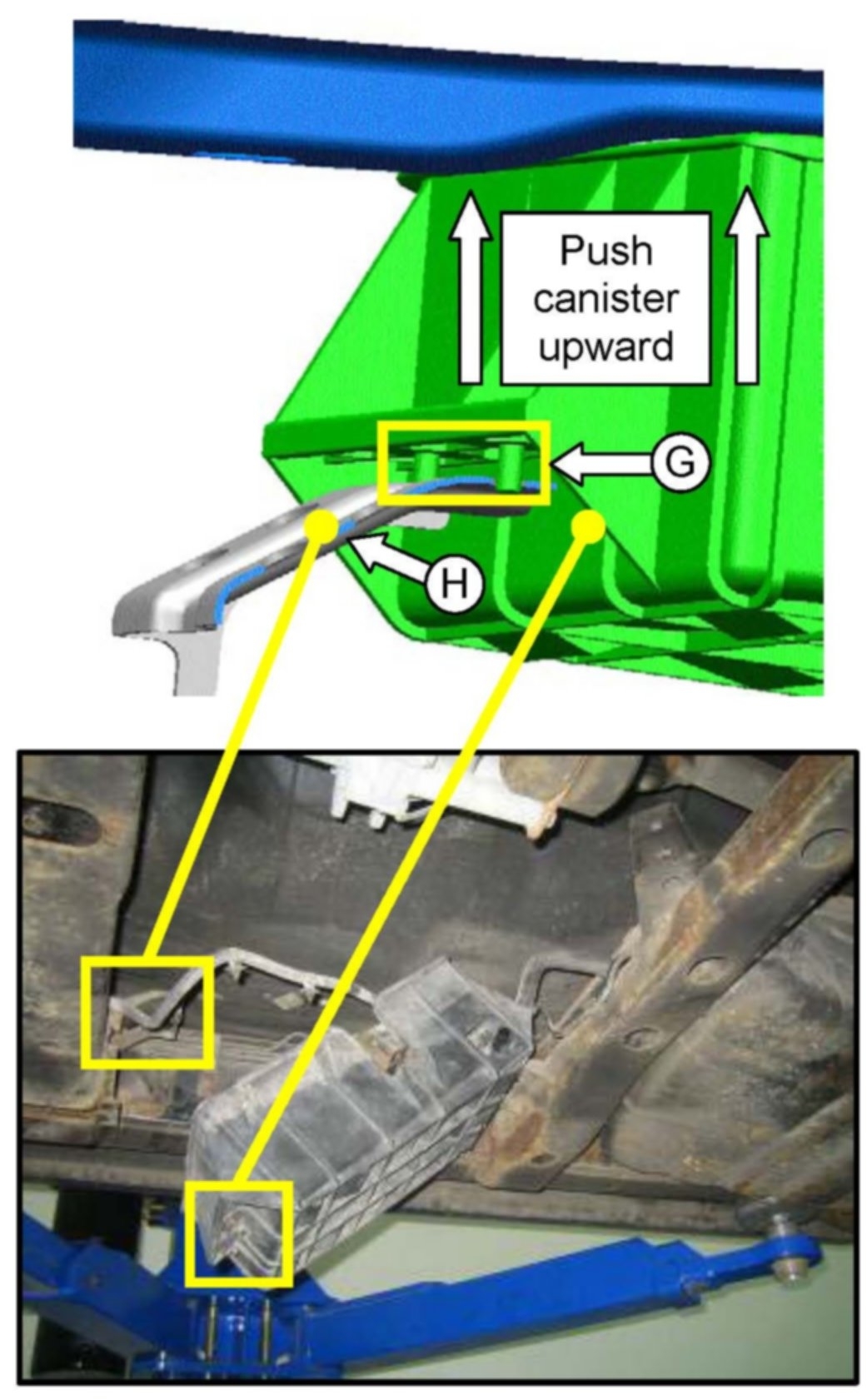 Push canister upward

G

H