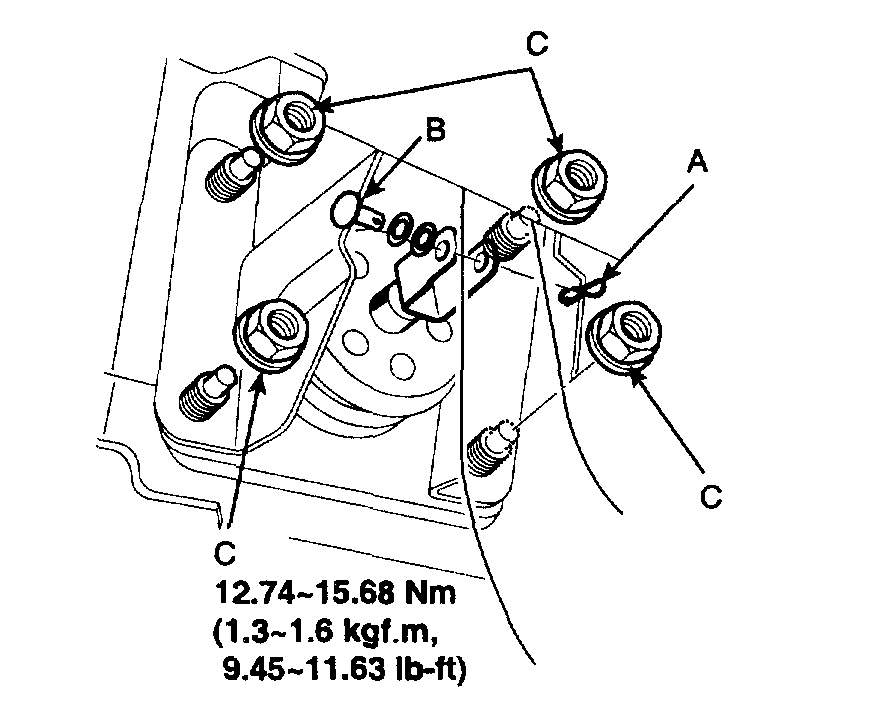 C

B

A

C

C

12.74~15.68 Nm
(1.3~1.6 kgf.m,
9.45~11.63 lb-ft)