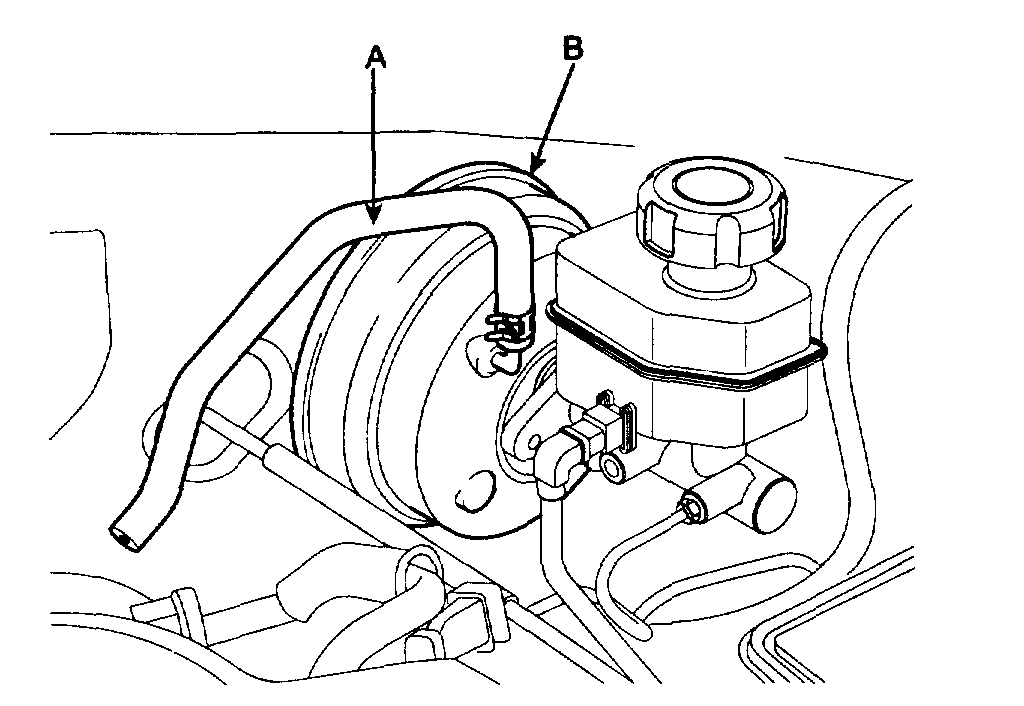 A
B