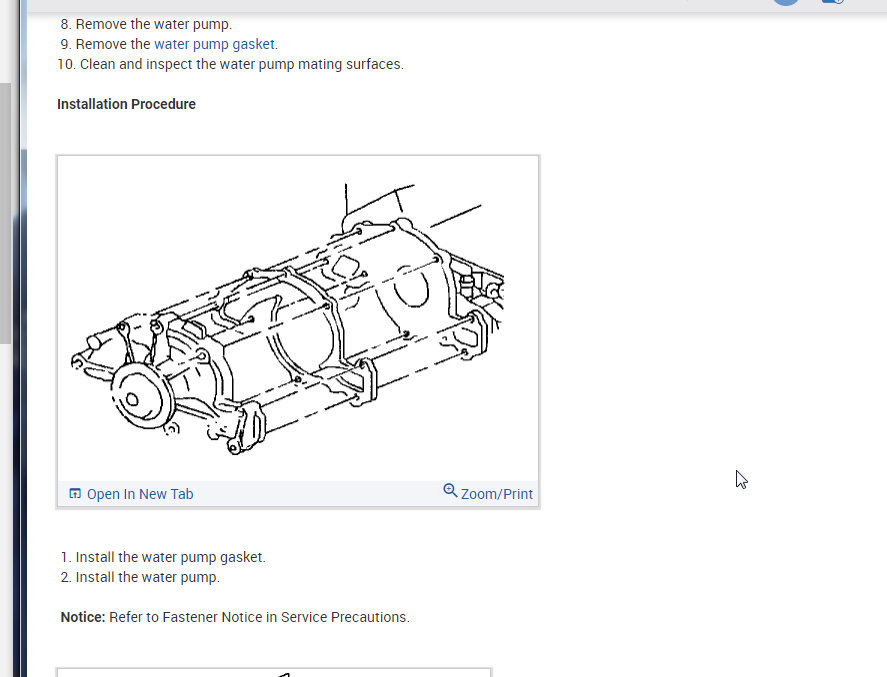 8. Remove the water pump.
9. Remove the water pump gasket.
10. Clean and inspect the water pump mating surfaces.

Installation Procedure

Open In New Tab
Zoom/Print

1. Install the water pump gasket.
2. Install the water pump.

Notice: Refer to Fastener Notice in Service Precautions.