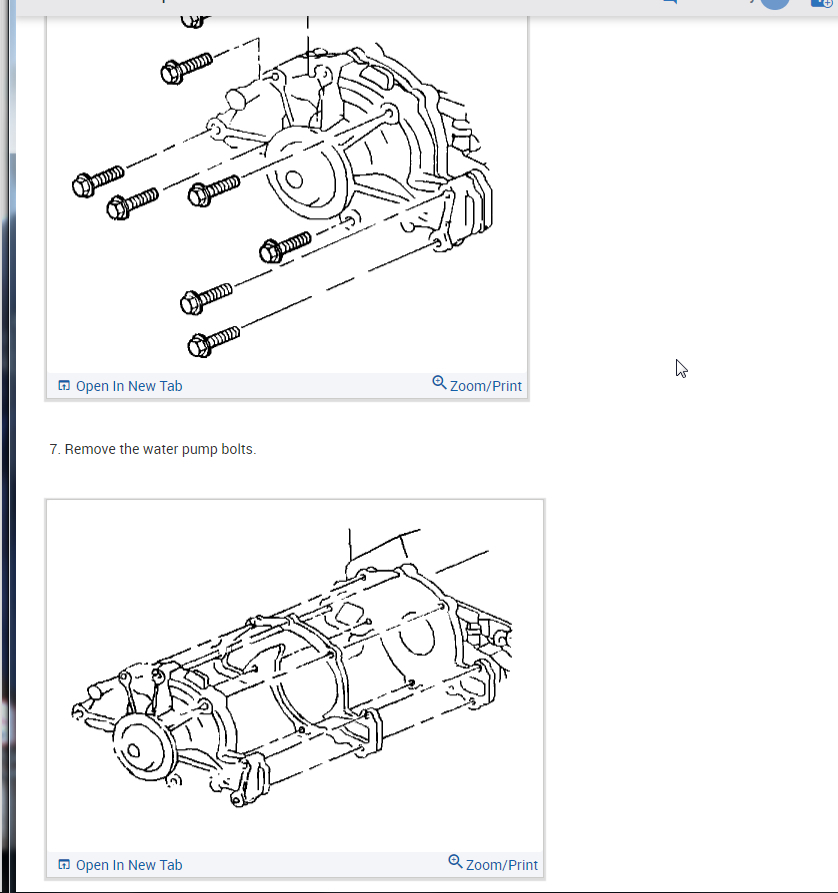 Open In New Tab
Zoom/Print

7. Remove the water pump bolts.

Open In New Tab
Zoom/Print