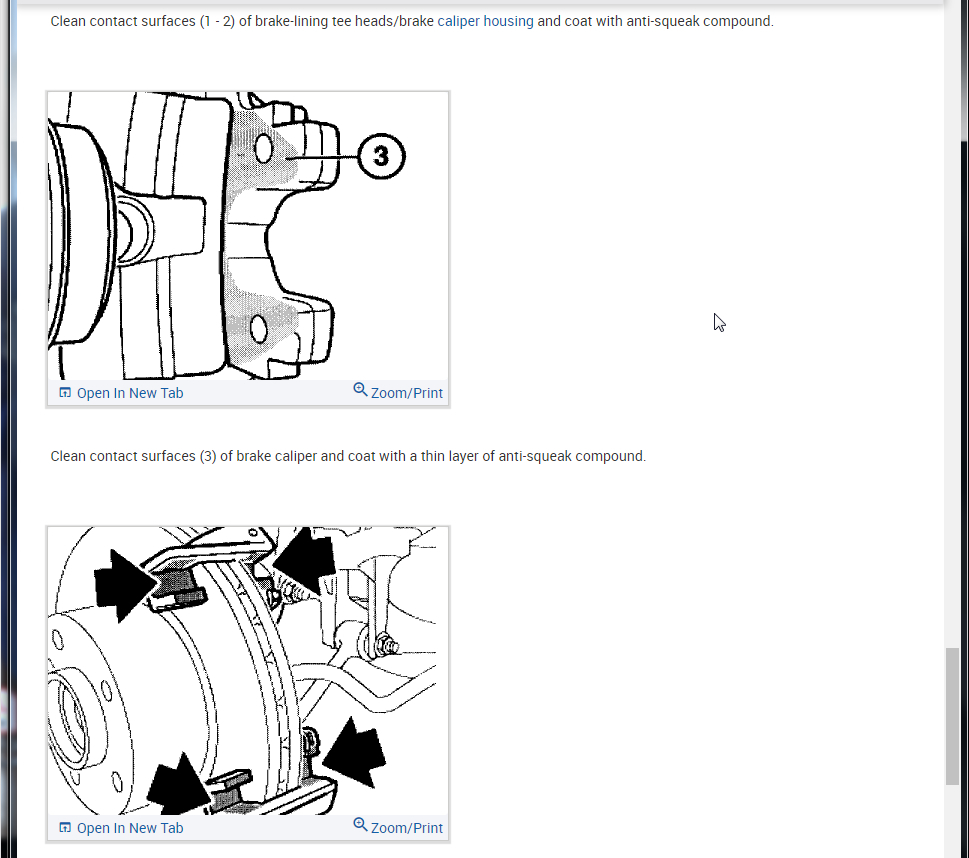 Clean contact surfaces (1 - 2) of brake-lining tee heads/brake caliper housing and coat with anti-squeak compound.

3

Open In New Tab

Zoom/Print

Clean contact surfaces (3) of brake caliper and coat with a thin layer of anti-squeak compound.

Open In New Tab

Zoom/Print