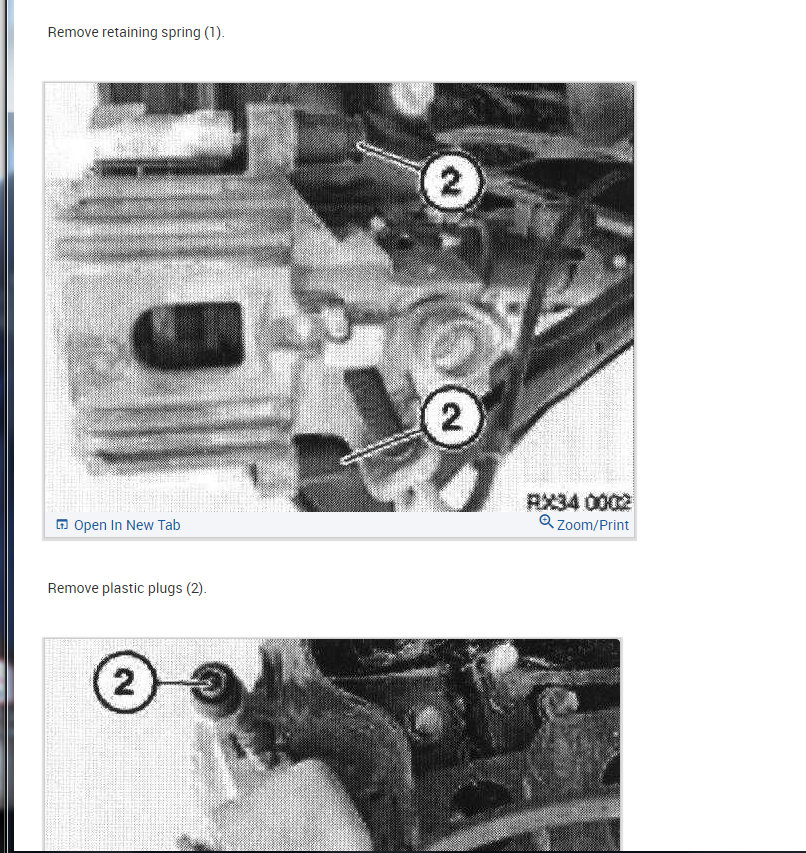 Remove retaining spring (1).

2

2

RX34 0002

Open In New Tab

Zoom/Print

Remove plastic plugs (2).

2