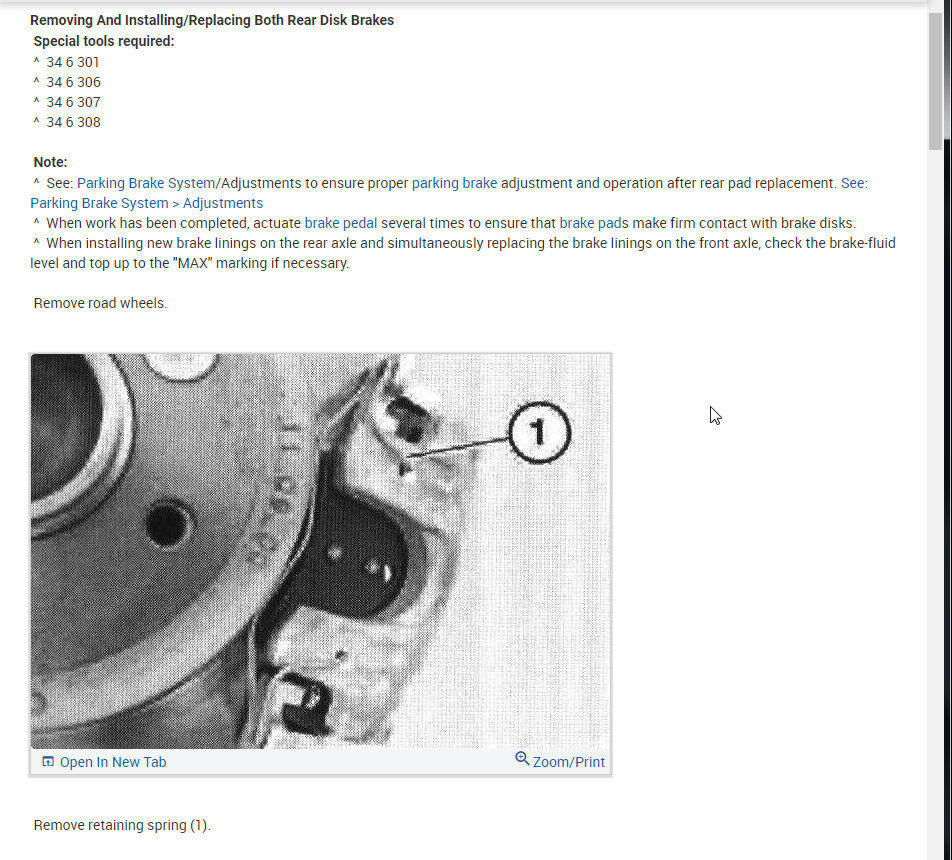 Removing And Installing/Replacing Both Rear Disk Brakes

Special tools required:
^ 34 6 301
^ 34 6 306
^ 34 6 307
^ 34 6 308

Note:
^ See: Parking Brake System/Adjustments to ensure proper parking brake adjustment and operation after rear pad replacement. See: Parking Brake System > Adjustments
^ When work has been completed, actuate brake pedal several times to ensure that brake pads make firm contact with brake disks.
^ When installing new brake linings on the rear axle and simultaneously replacing the brake linings on the front axle, check the brake-fluid level and top up to the "MAX" marking if necessary.

Remove road wheels.

1

Open In New Tab

Zoom/Print

Remove retaining spring (1).