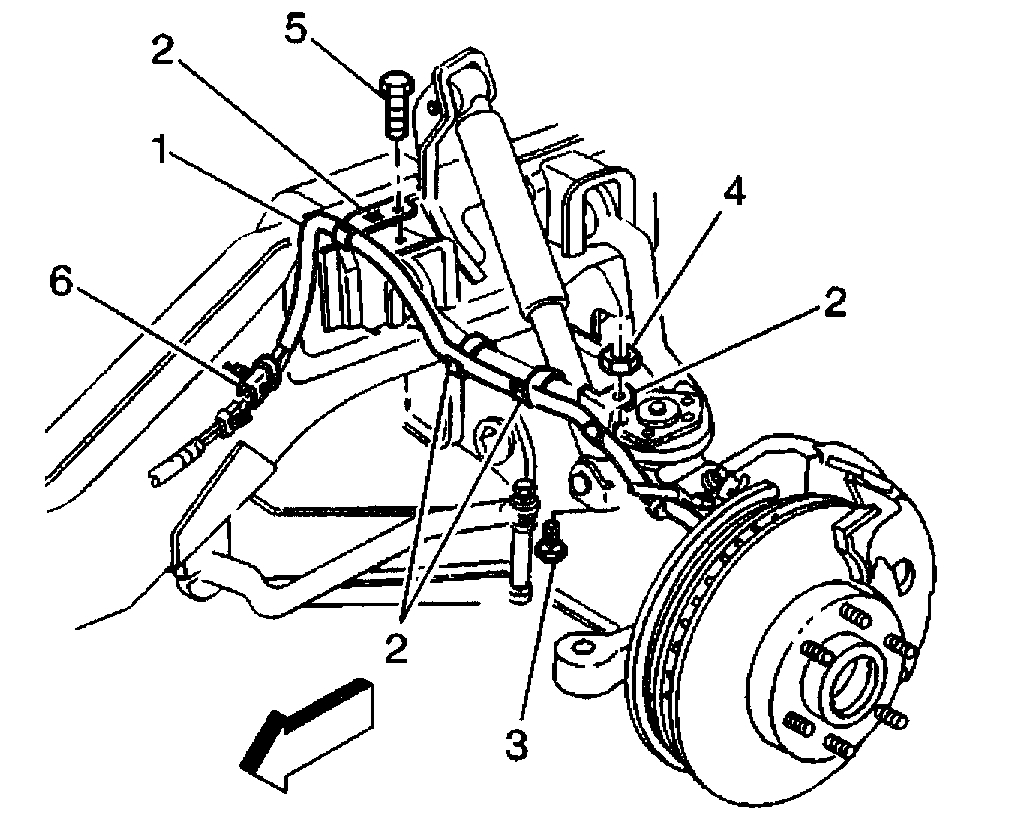 5
2
1
4
6
2
2
3