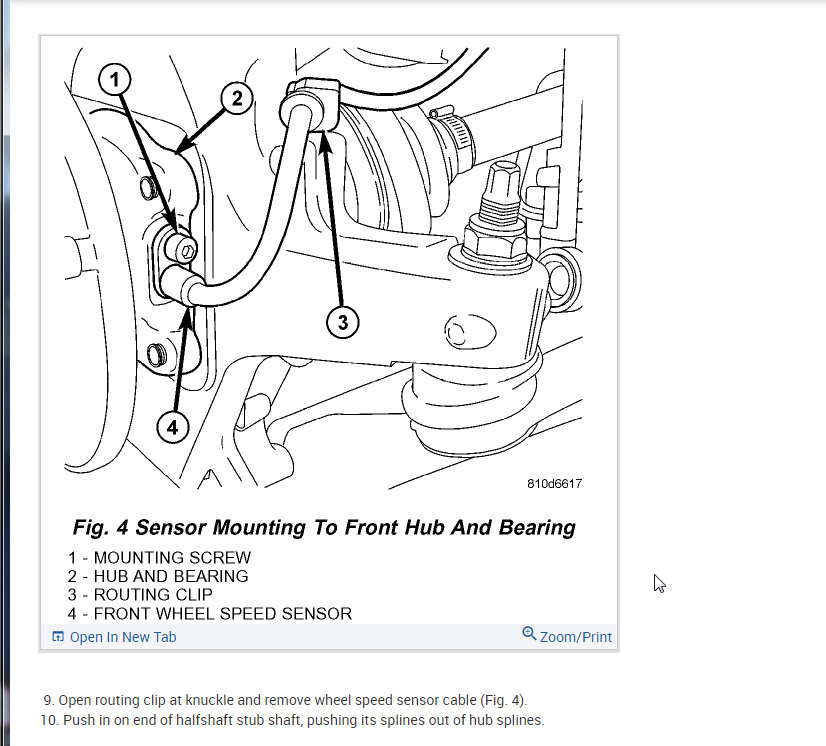 1
2
3
4
810d6617

Fig. 4 Sensor Mounting To Front Hub And Bearing

1 - MOUNTING SCREW
2 - HUB AND BEARING
3 - ROUTING CLIP
4 - FRONT WHEEL SPEED SENSOR

Open In New Tab
Zoom/Print

9. Open routing clip at knuckle and remove wheel speed sensor cable (Fig. 4).
10. Push in on end of halfshaft stub shaft, pushing its splines out of hub splines.