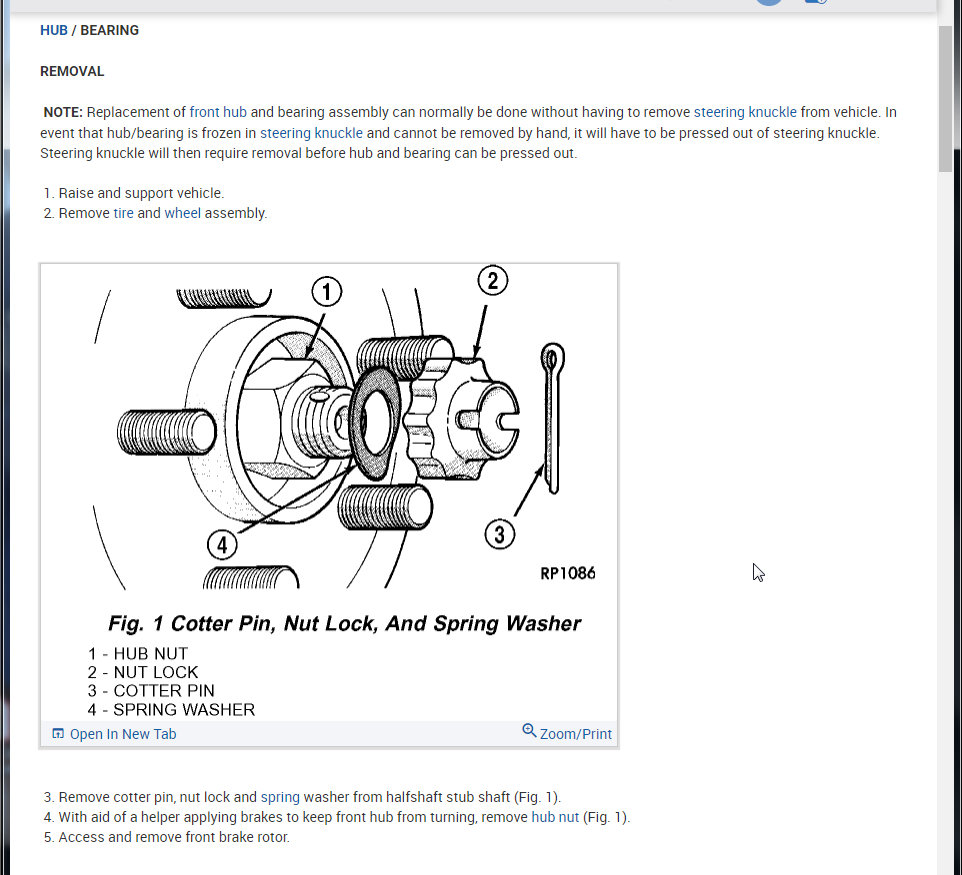 HUB / BEARING

REMOVAL

NOTE: Replacement of front hub and bearing assembly can normally be done without having to remove steering knuckle from vehicle. In event that hub/bearing is frozen in steering knuckle and cannot be removed by hand, it will have to be pressed out of steering knuckle. Steering knuckle will then require removal before hub and bearing can be pressed out.

1. Raise and support vehicle.
2. Remove tire and wheel assembly.

1
2
3
4
RP1086

Fig. 1 Cotter Pin, Nut Lock, And Spring Washer

1 - HUB NUT
2 - NUT LOCK
3 - COTTER PIN
4 - SPRING WASHER

Open In New Tab
Zoom/Print

3. Remove cotter pin, nut lock and spring washer from halfshaft stub shaft (Fig. 1).
4. With aid of a helper applying brakes to keep front hub from turning, remove hub nut (Fig. 1).
5. Access and remove front brake rotor.