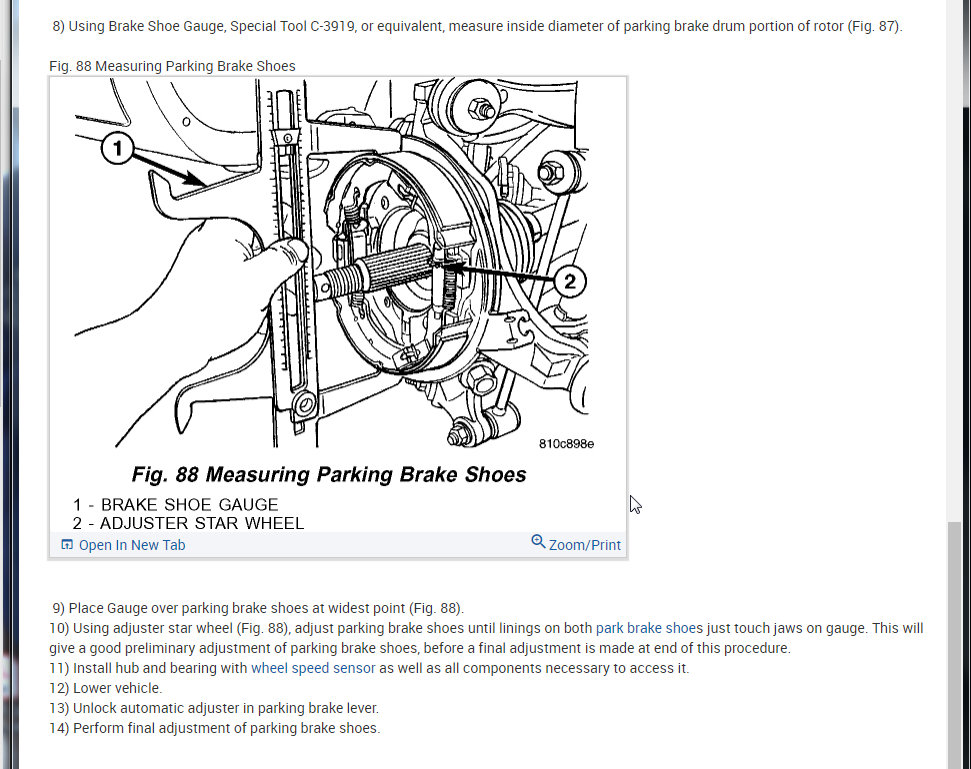 8) Using Brake Shoe Gauge, Special Tool C-3919, or equivalent, measure inside diameter of parking brake drum portion of rotor (Fig. 87).

Fig. 88 Measuring Parking Brake Shoes

1

2

810c898e

Fig. 88 Measuring Parking Brake Shoes

1 - BRAKE SHOE GAUGE
2 - ADJUSTER STAR WHEEL

Open In New Tab

Zoom/Print

9) Place Gauge over parking brake shoes at widest point (Fig. 88).
10) Using adjuster star wheel (Fig. 88), adjust parking brake shoes until linings on both park brake shoes just touch jaws on gauge. This will give a good preliminary adjustment of parking brake shoes, before a final adjustment is made at end of this procedure.
11) Install hub and bearing with wheel speed sensor as well as all components necessary to access it.
12) Lower vehicle.
13) Unlock automatic adjuster in parking brake lever.
14) Perform final adjustment of parking brake shoes.