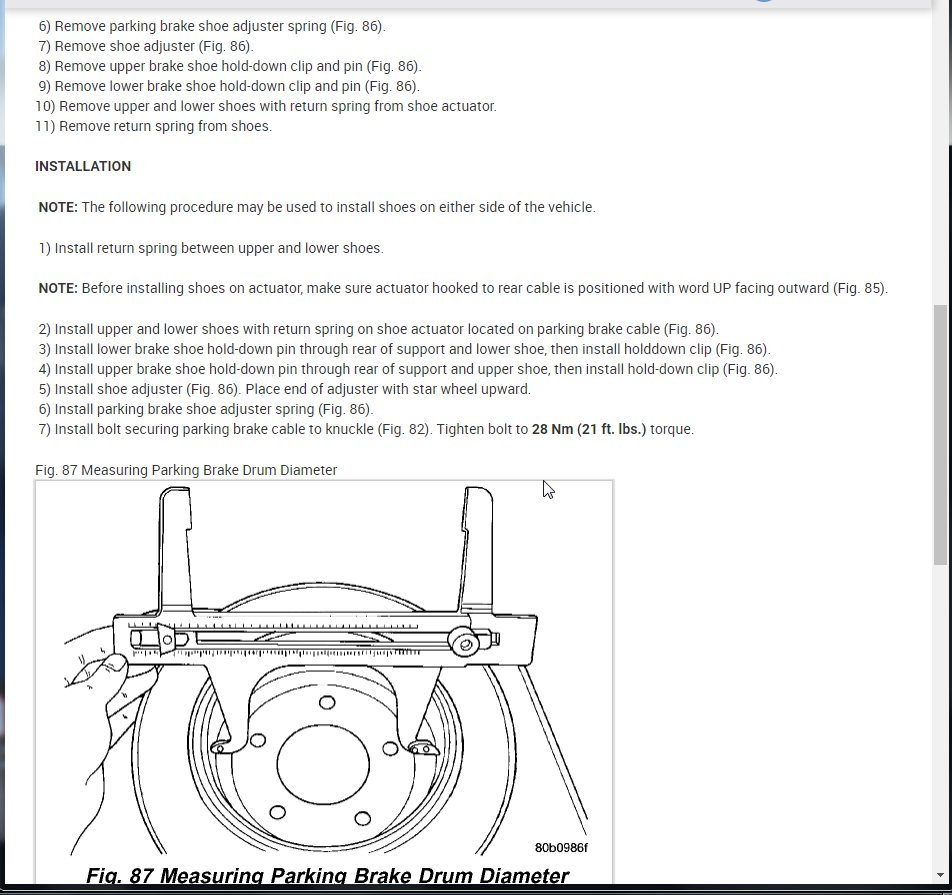 6) Remove parking brake shoe adjuster spring (Fig. 86).
7) Remove shoe adjuster (Fig. 86).
8) Remove upper brake shoe hold-down clip and pin (Fig. 86).
9) Remove lower brake shoe hold-down clip and pin (Fig. 86).
10) Remove upper and lower shoes with return spring from shoe actuator.
11) Remove return spring from shoes.

INSTALLATION

NOTE: The following procedure may be used to install shoes on either side of the vehicle.

1) Install return spring between upper and lower shoes.

NOTE: Before installing shoes on actuator, make sure actuator hooked to rear cable is positioned with word UP facing outward (Fig. 85).

2) Install upper and lower shoes with return spring on shoe actuator located on parking brake cable (Fig. 86).
3) Install lower brake shoe hold-down pin through rear of support and lower shoe, then install holddown clip (Fig. 86).
4) Install upper brake shoe hold-down pin through rear of support and upper shoe, then install hold-down clip (Fig. 86).
5) Install shoe adjuster (Fig. 86). Place end of adjuster with star wheel upward.
6) Install parking brake shoe adjuster spring (Fig. 86).
7) Install bolt securing parking brake cable to knuckle (Fig. 82). Tighten bolt to 28 Nm (21 ft. lbs.) torque.

Fig. 87 Measuring Parking Brake Drum Diameter

80b0986f

Fig. 87 Measuring Parking Brake Drum Diameter