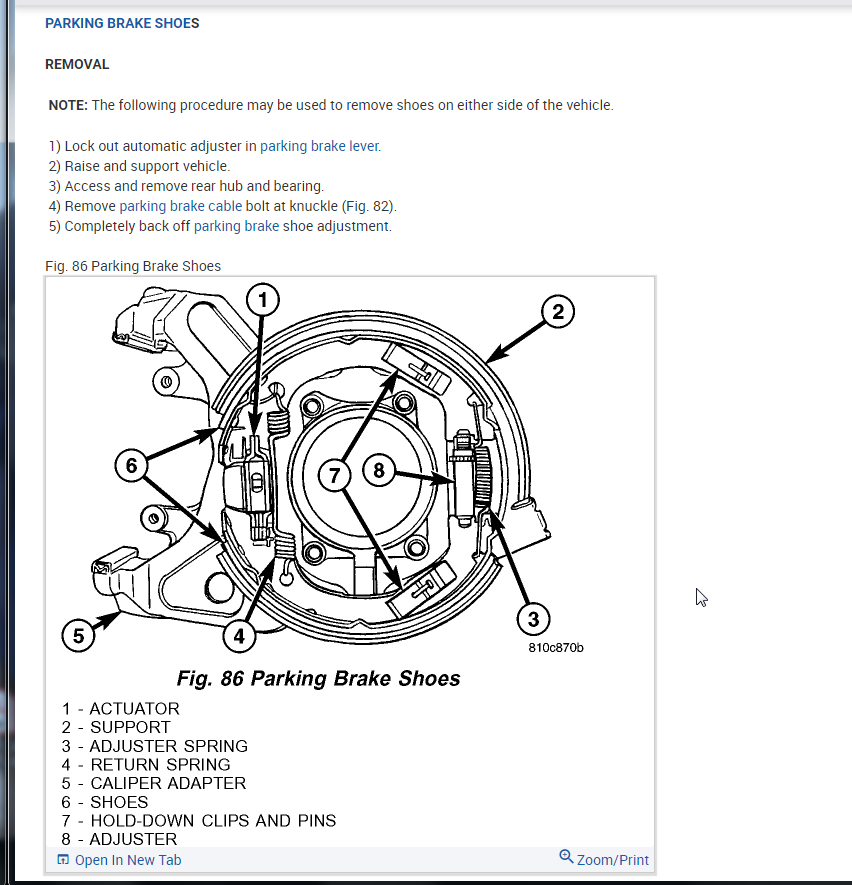 PARKING BRAKE SHOES

REMOVAL

NOTE: The following procedure may be used to remove shoes on either side of the vehicle.

1) Lock out automatic adjuster in parking brake lever.
2) Raise and support vehicle.
3) Access and remove rear hub and bearing.
4) Remove parking brake cable bolt at knuckle (Fig. 82).
5) Completely back off parking brake shoe adjustment.

Fig. 86 Parking Brake Shoes

1
2
6
7
8
5
4
3
810c870b

Fig. 86 Parking Brake Shoes

1 - ACTUATOR
2 - SUPPORT
3 - ADJUSTER SPRING
4 - RETURN SPRING
5 - CALIPER ADAPTER
6 - SHOES
7 - HOLD-DOWN CLIPS AND PINS
8 - ADJUSTER

Open In New Tab
Zoom/Print